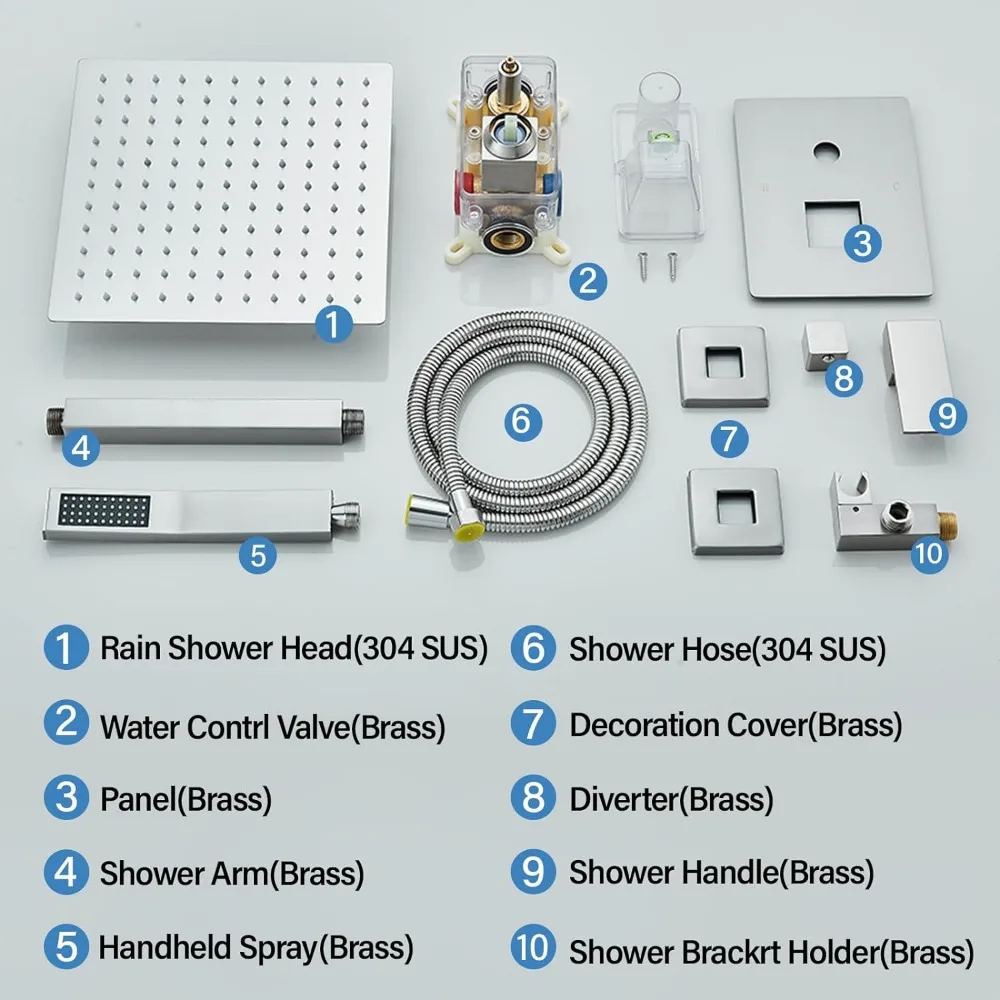 1
2
3
4
5
6
7
8
9
10

1 Rain Shower Head(304 SUS)

2 Water Contrl Valve(Brass)

3 Panel(Brass)

4 Shower Arm(Brass)

5 Handheld Spray(Brass)

6 Shower Hose(304 SUS)

7 Decoration Cover(Brass)

8 Diverter(Brass)

9 Shower Handle(Brass)

10 Shower Brackrt Holder(Brass)