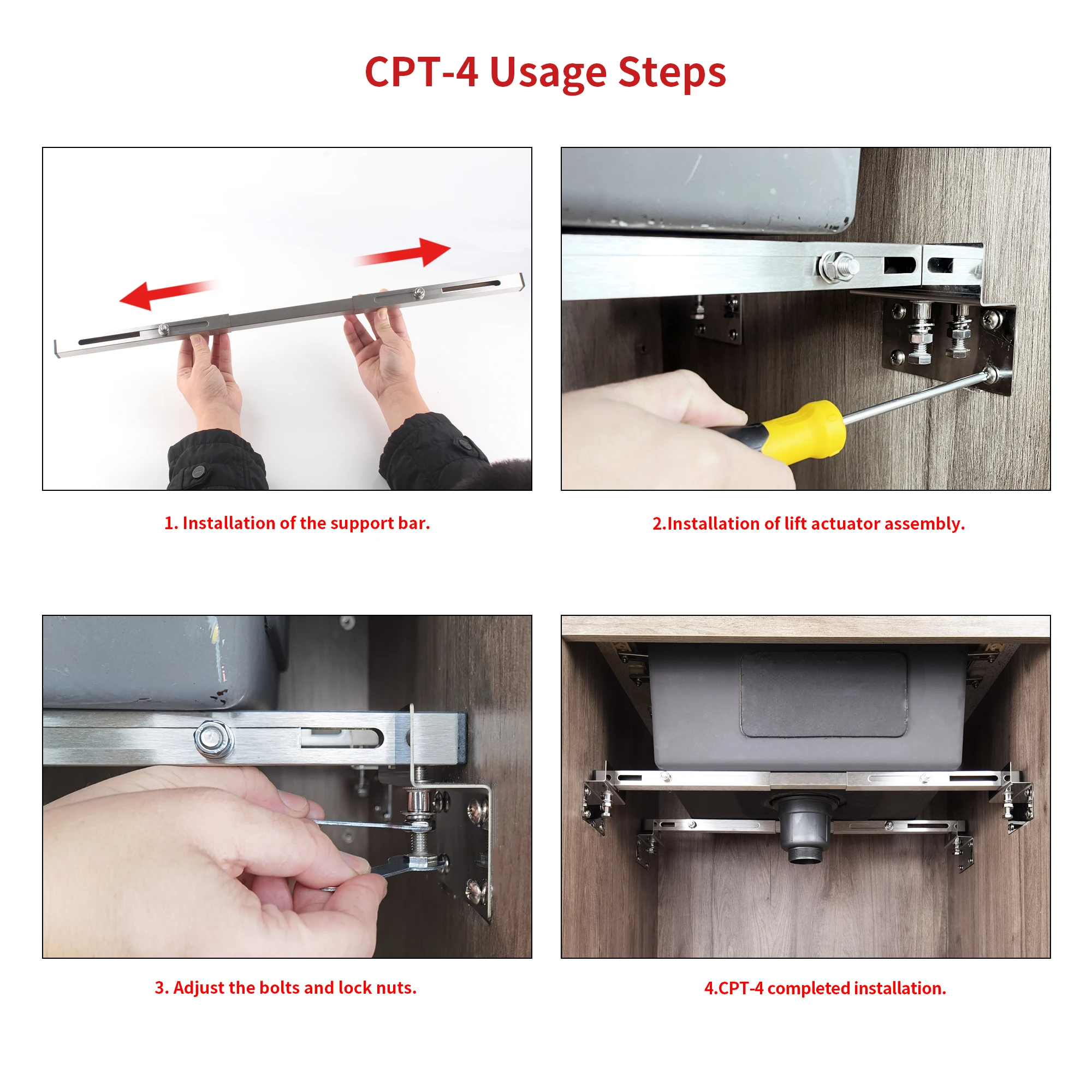 CPT-4 Usage Steps

1. Installation of the support bar.

2.Installation of lift actuator assembly.

3. Adjust the bolts and lock nuts.

4.CPT-4 completed installation.