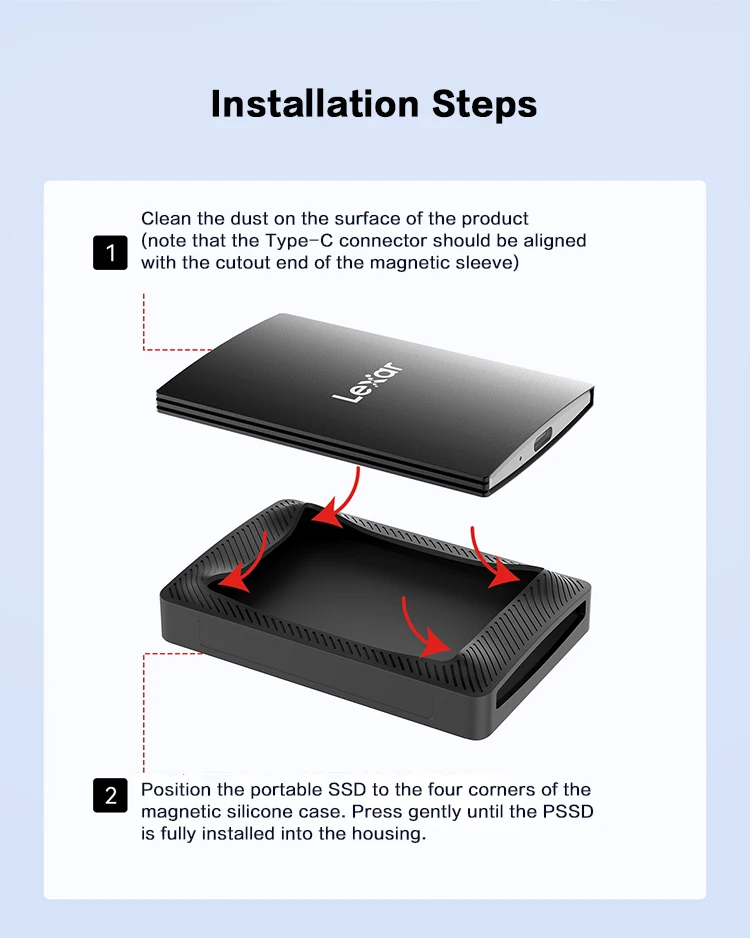 Installation Steps

1 Clean the dust on the surface of the product (note that the Type-C connector should be aligned with the cutout end of the magnetic sleeve)

Lexar

2 Position the portable SSD to the four corners of the magnetic silicone case. Press gently until the PSSD is fully installed into the housing.