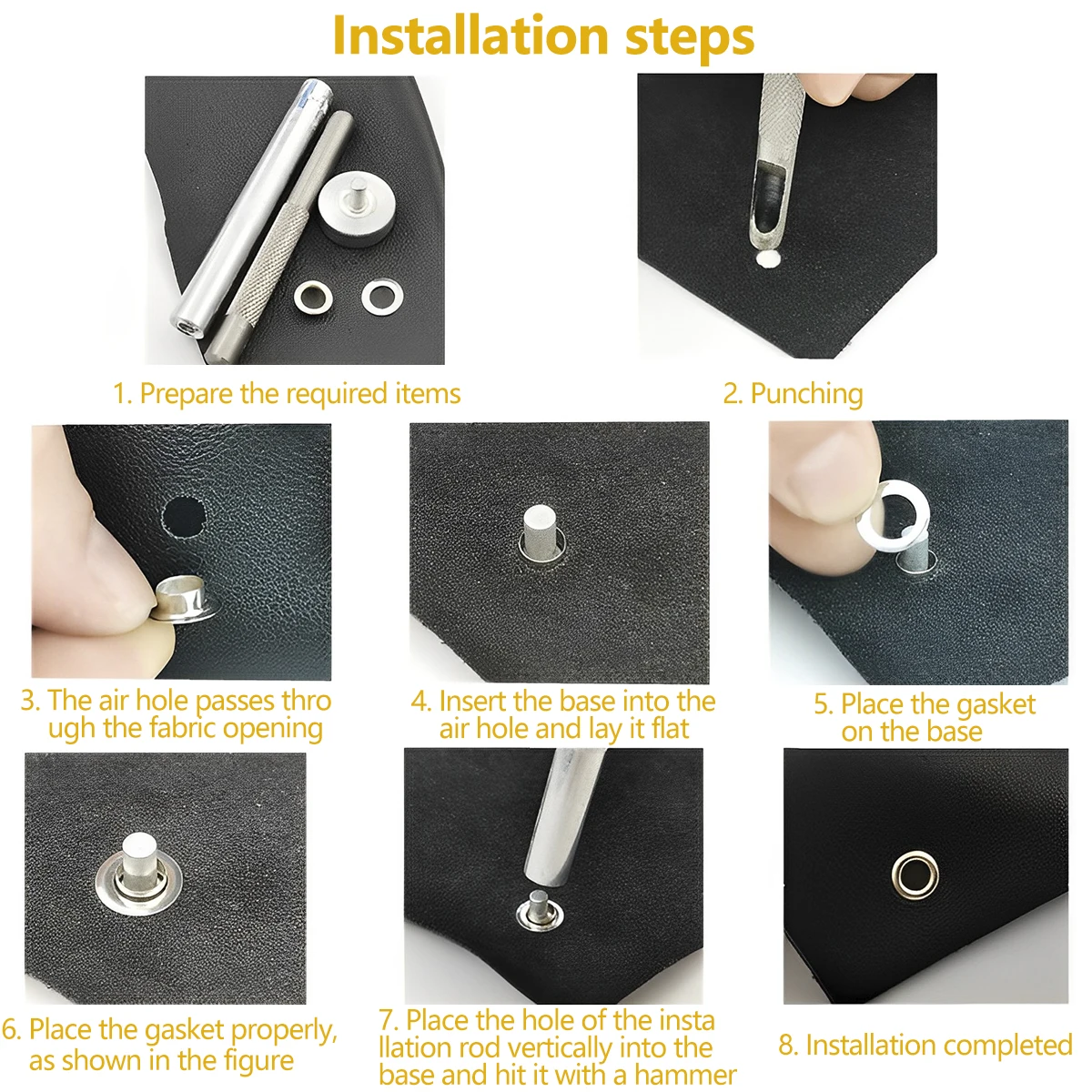 Installation steps

1. Prepare the required items

2. Punching

3. The air hole passes thro ugh the fabric opening

4. Insert the base into the air hole and lay it flat

5. Place the gasket on the base

6. Place the gasket properly, as shown in the figure

7. Place the hole of the insta llation rod vertically into the base and hit it with a hammer

8. Installation completed