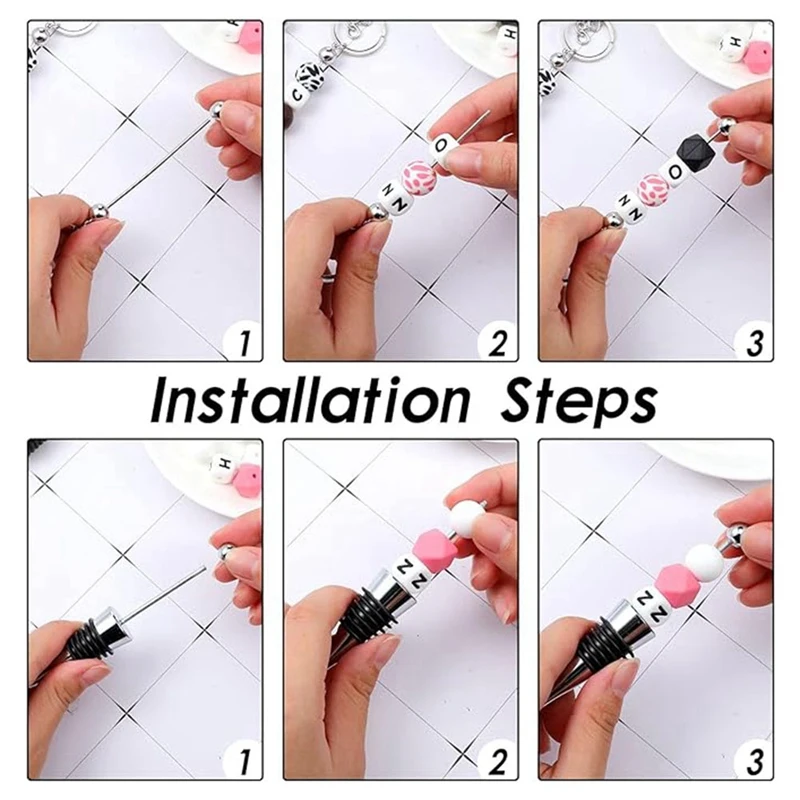 1

2

3

Installation Steps

1

2

3