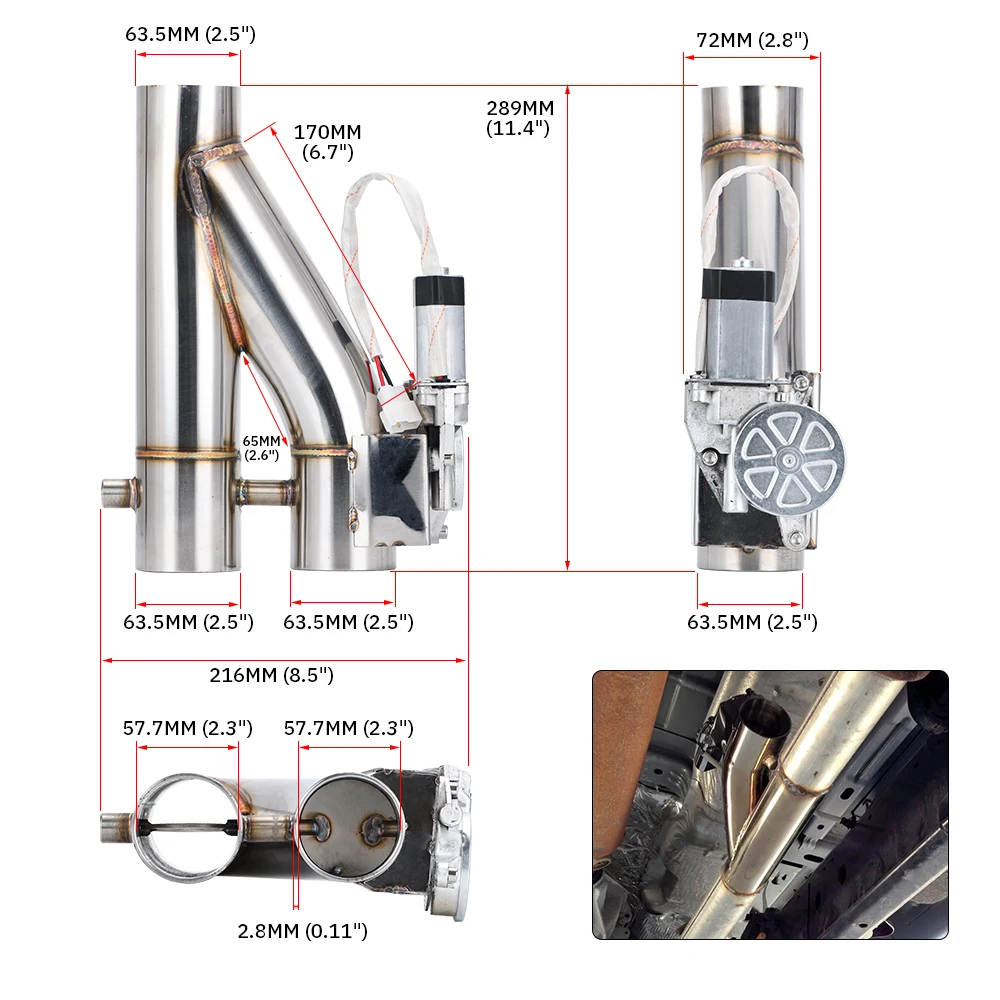 63.5MM (2.5")

72MM (2.8")

289MM (11.4")

170MM (6.7")

65MM (2.6")

63.5MM (2.5")

63.5MM (2.5")

63.5MM (2.5")

216MM (8.5")

57.7MM (2.3")

57.7MM (2.3")

2.8MM (0.11")