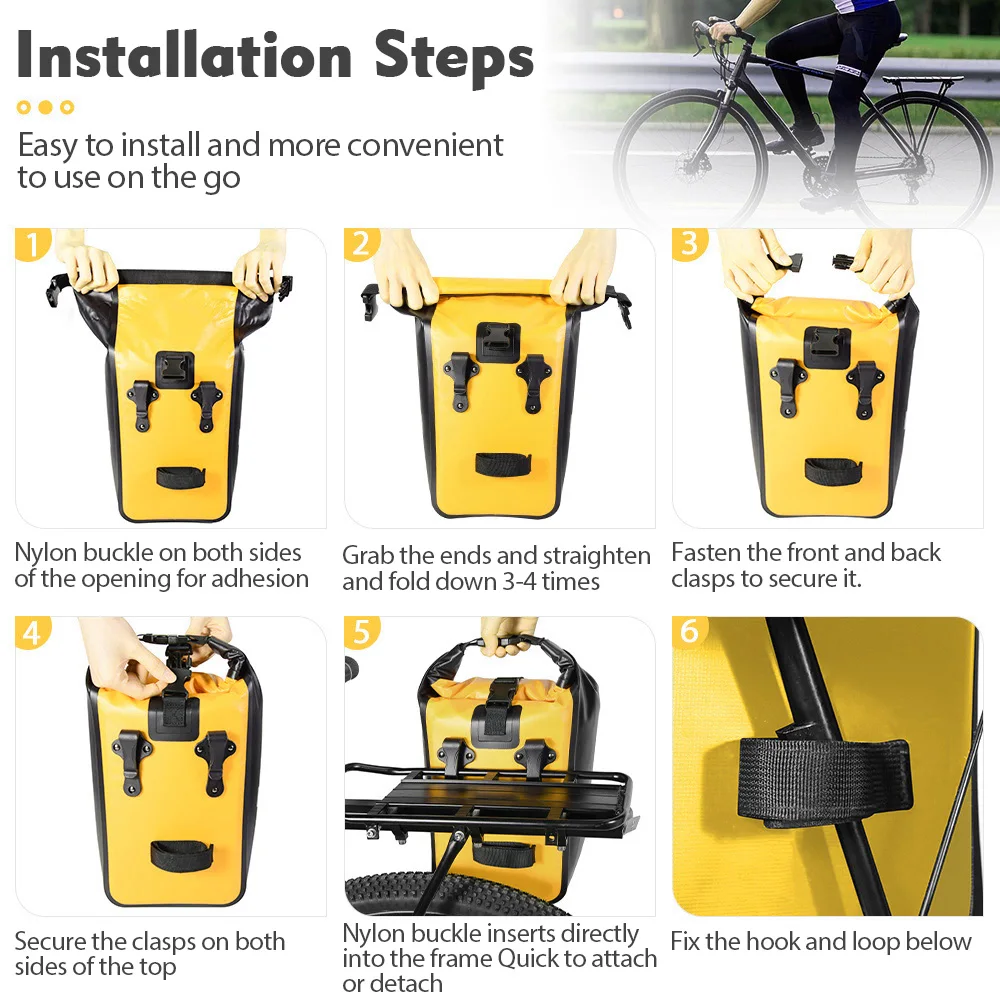 Installation Steps

Easy to install and more convenient to use on the go

1

Nylon buckle on both sides of the opening for adhesion

2

Grab the ends and straighten and fold down 3-4 times

3

Fasten the front and back clasps to secure it.

4

Secure the clasps on both sides of the top

5

Nylon buckle inserts directly into the frame Quick to attach or detach

6

Fix the hook and loop below