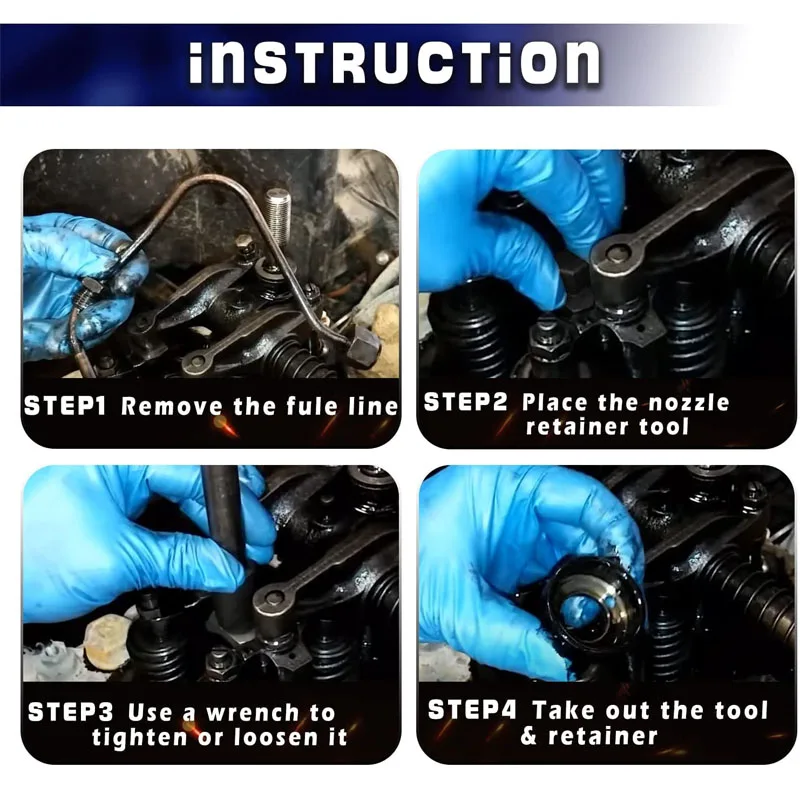 iNSTRUCTiON

STEP1 Remove the fule line

STEP2 Place the nozzle retainer tool

STEP3 Use a wrench to tighten or loosen it

STEP4 Take out the tool & retainer