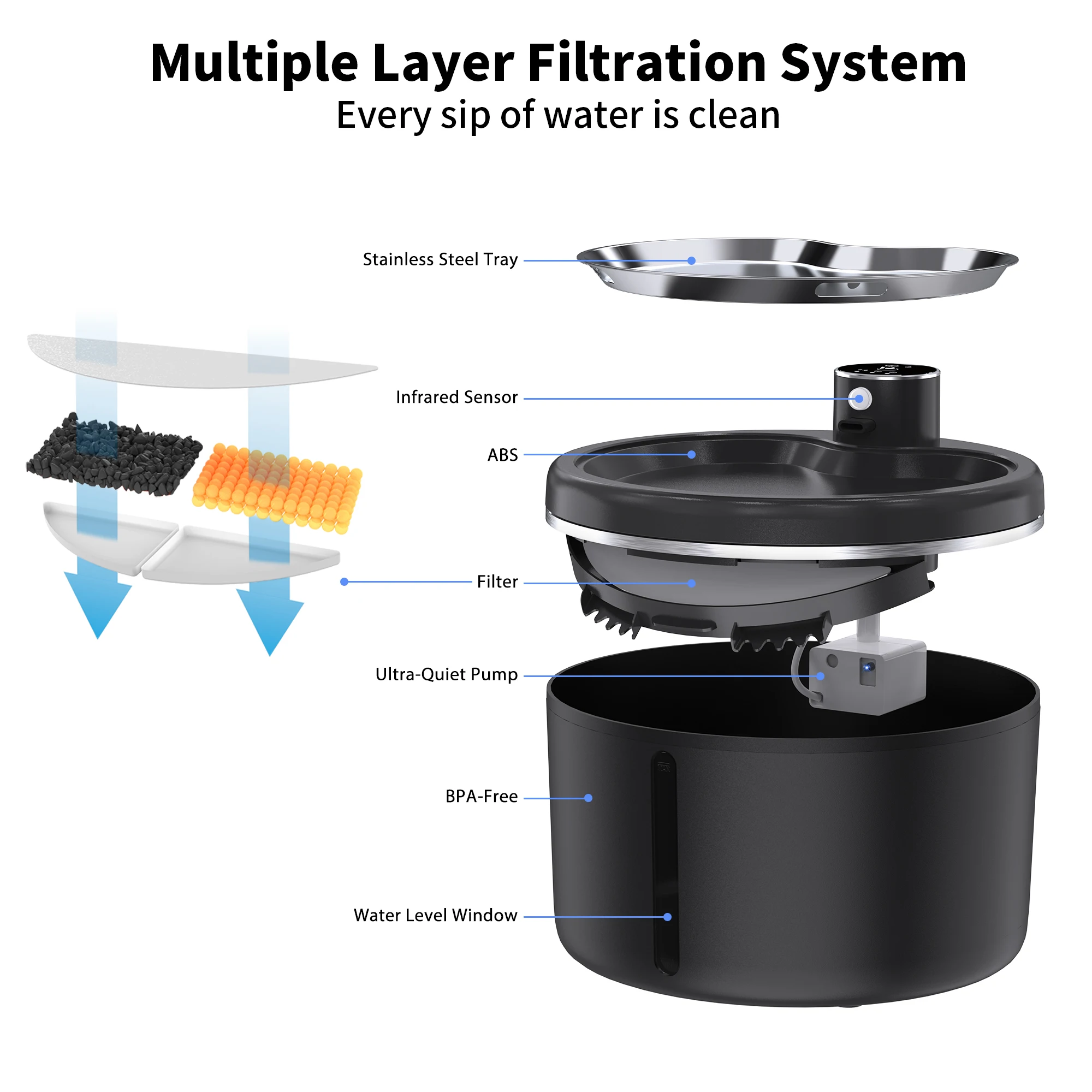 Multiple Layer Filtration System
Every sip of water is clean

Stainless Steel Tray

Infrared Sensor

ABS

Filter

Ultra-Quiet Pump

BPA-Free

Water Level Window