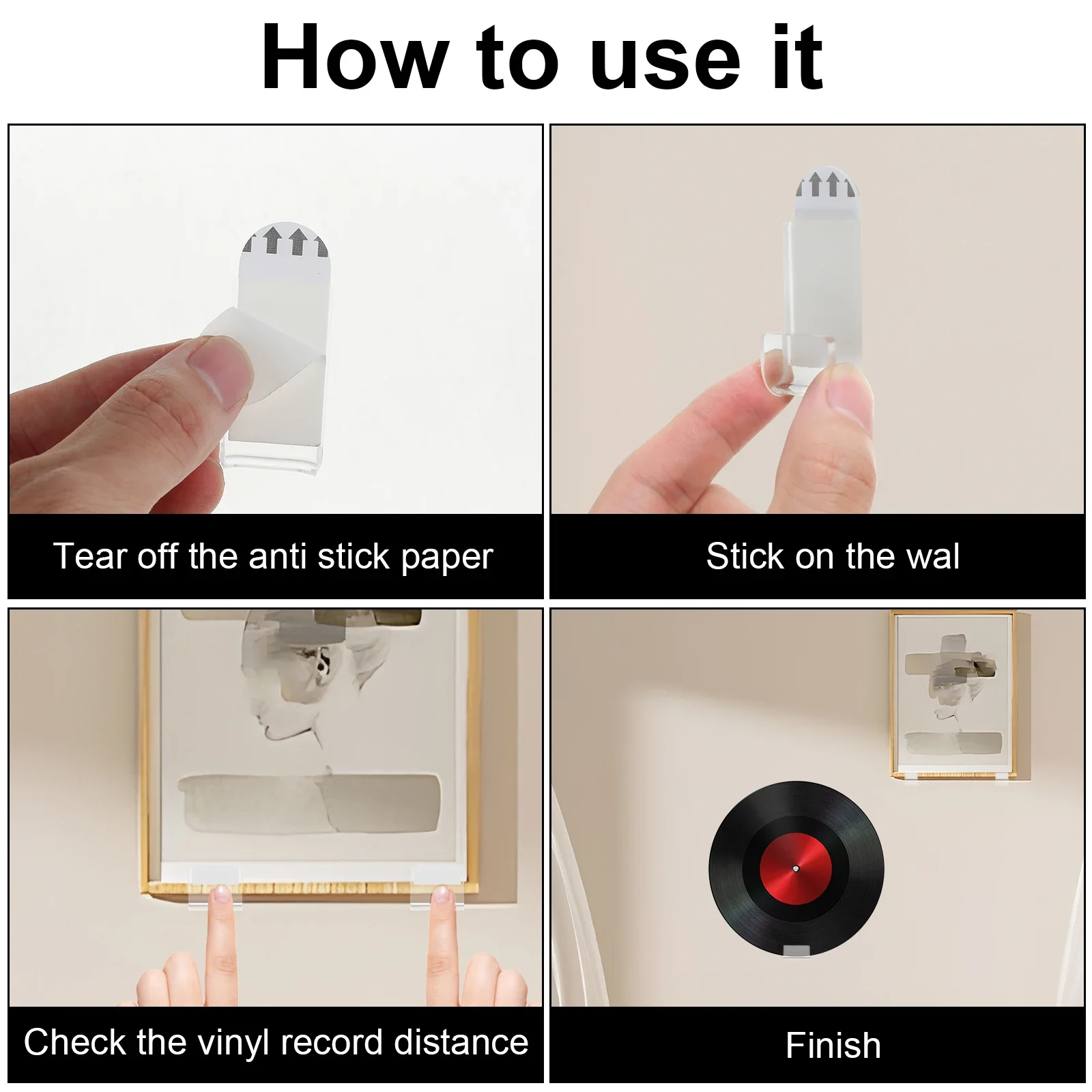 How to use it

Tear off the anti stick paper

Stick on the wal

Check the vinyl record distance

Finish