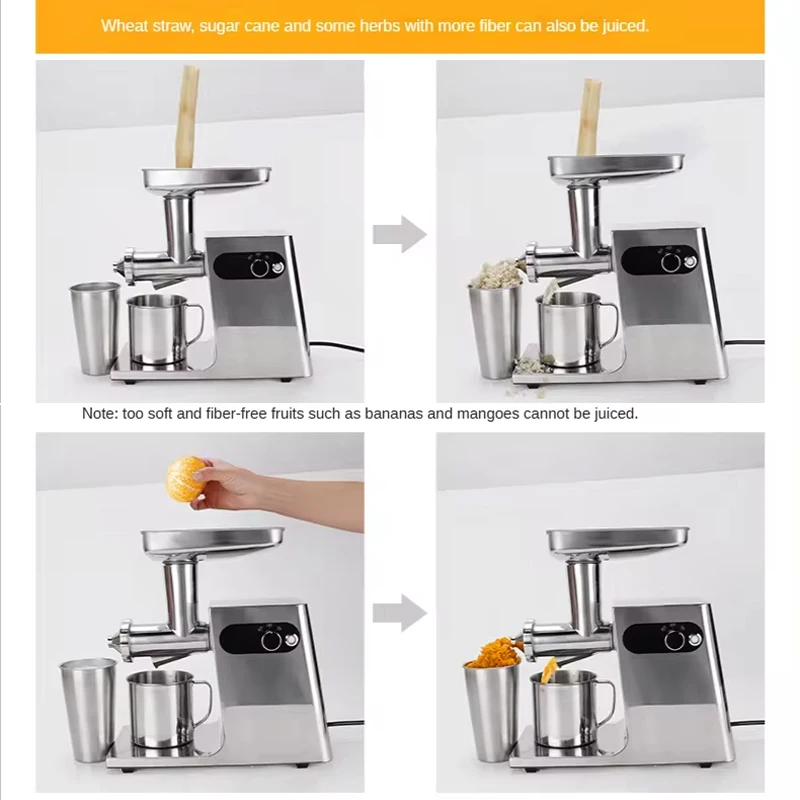 Wheat straw, sugar cane and some herbs with more fiber can also be juiced.

Note: too soft and fiber-free fruits such as bananas and mangoes cannot be juiced.