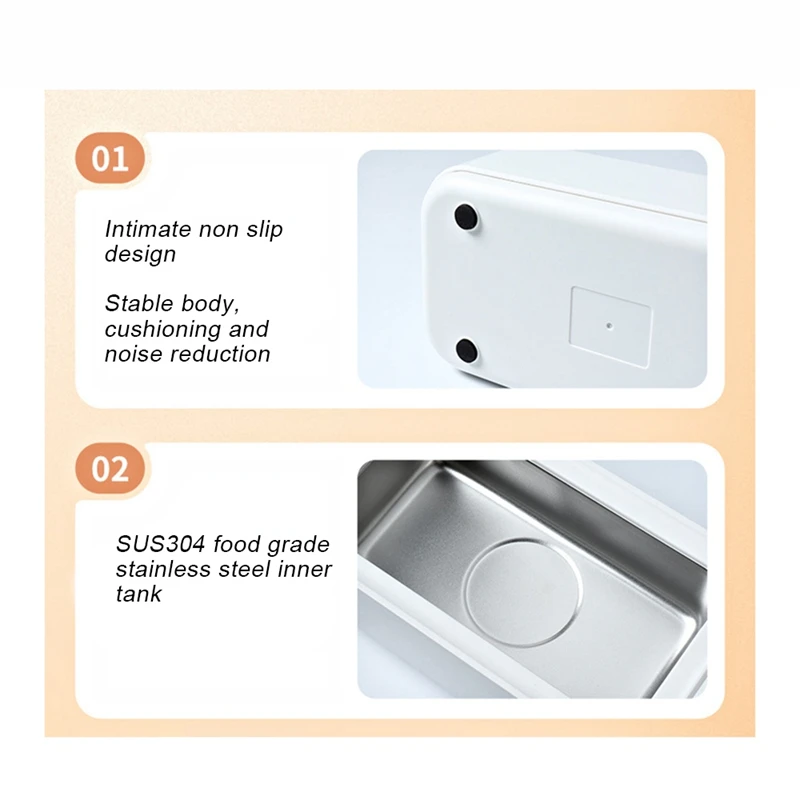 01

Intimate non slip design

Stable body, cushioning and noise reduction

02

SUS304 food grade stainless steel inner tank