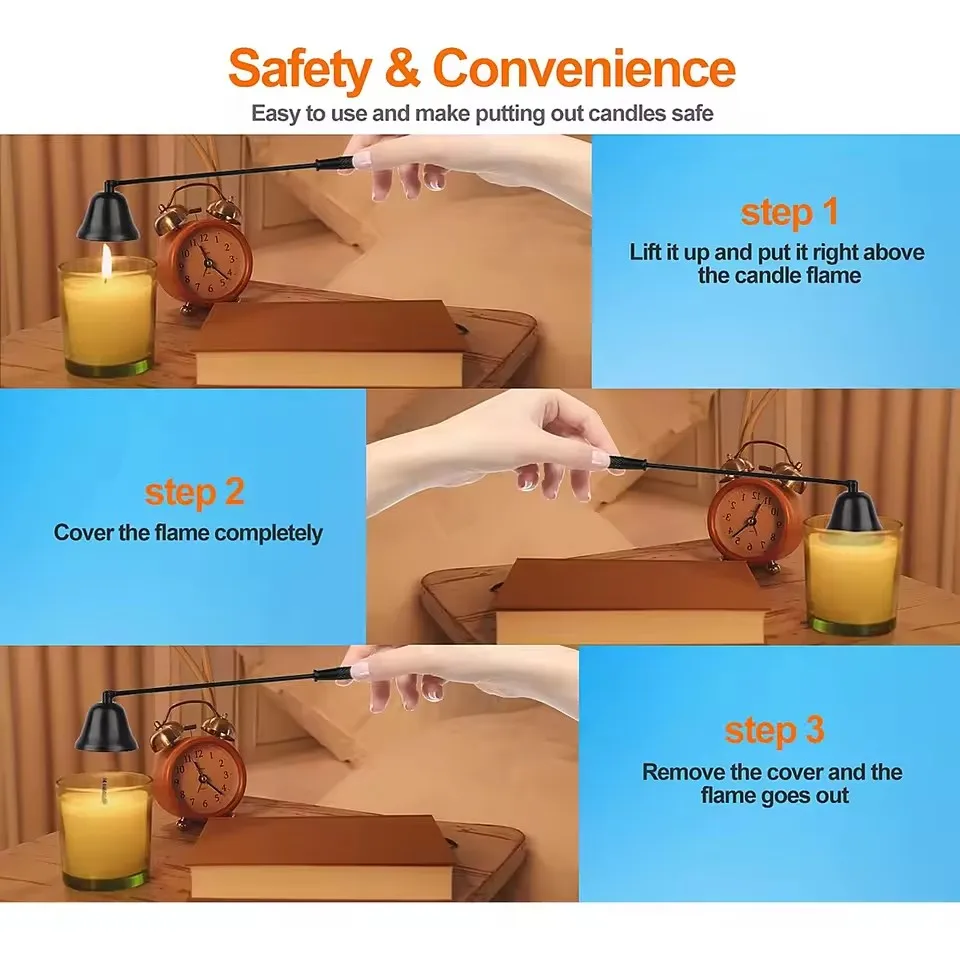 Safety & Convenience

Easy to use and make putting out candles safe

step 1

Lift it up and put it right above the candle flame

step 2

Cover the flame completely

step 3

Remove the cover and the flame goes out