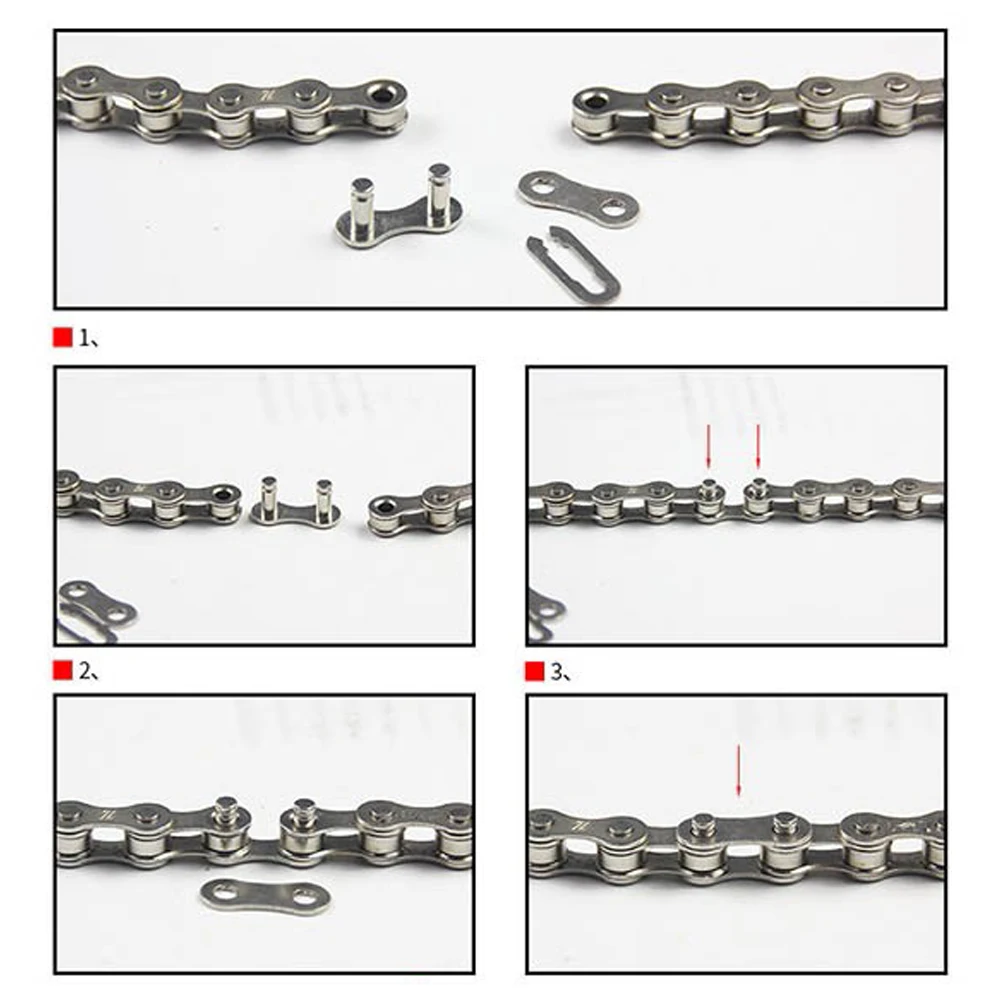 1、

2、

3、