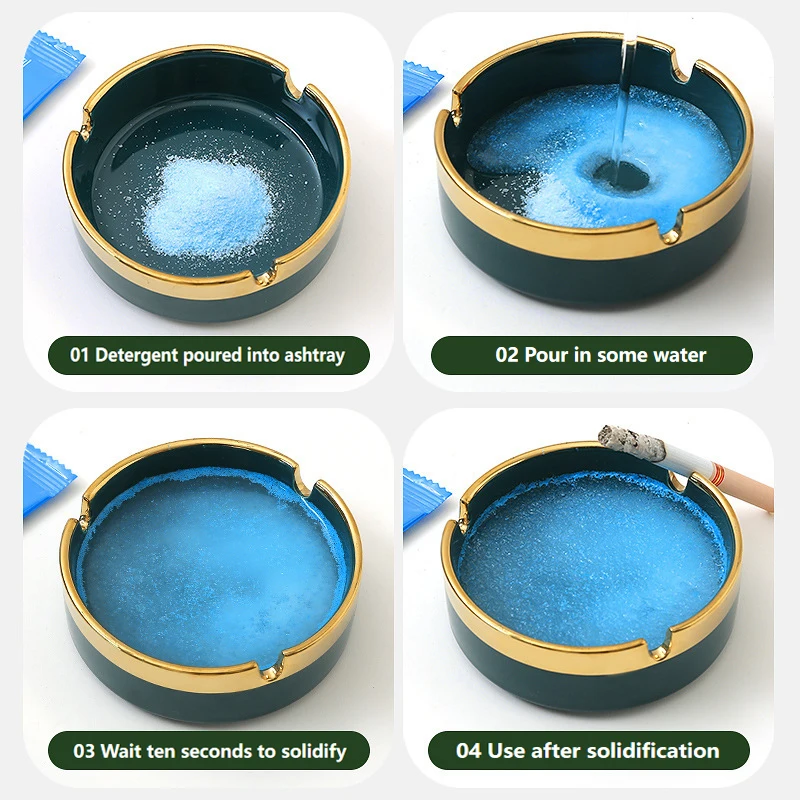 01 Detergent poured into ashtray

02 Pour in some water

03 Wait ten seconds to solidify

04 Use after solidification