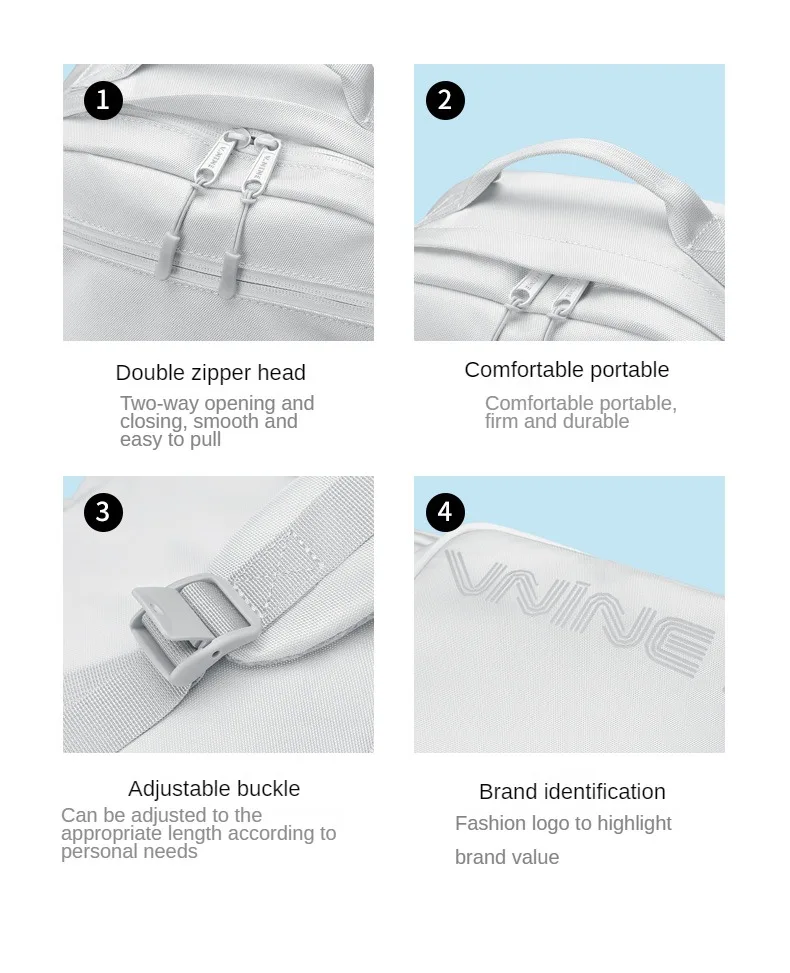 1

Double zipper head

Two-way opening and closing, smooth and easy to pull

2

Comfortable portable

Comfortable portable, firm and durable

3

Adjustable buckle

Can be adjusted to the appropriate length according to personal needs

4

VNINE

Brand identification

Fashion logo to highlight brand value