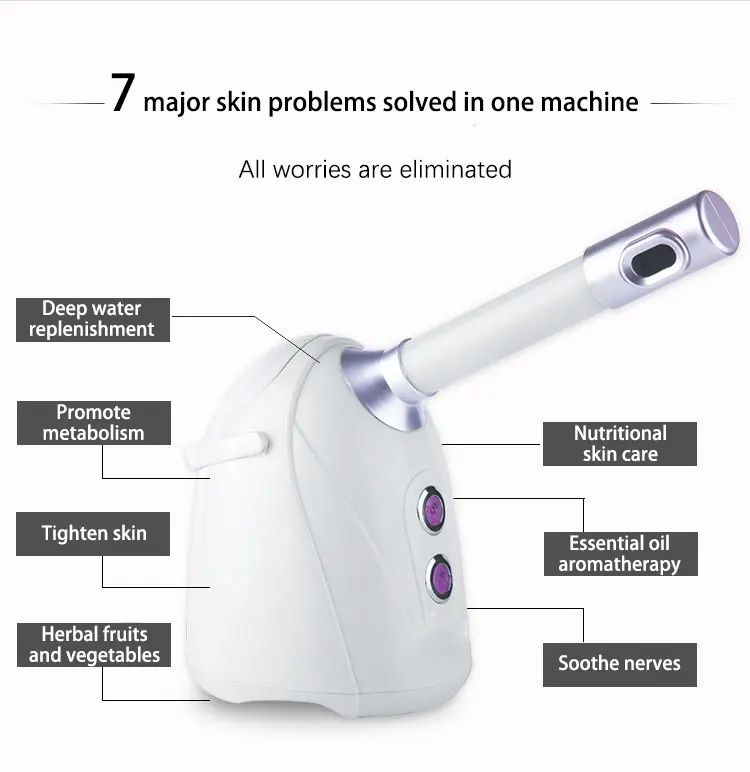 7 major skin problems solved in one machine

All worries are eliminated

Deep water replenishment

Promote metabolism

Tighten skin

Herbal fruits and vegetables

Nutritional skin care

Essential oil aromatherapy

Soothe nerves