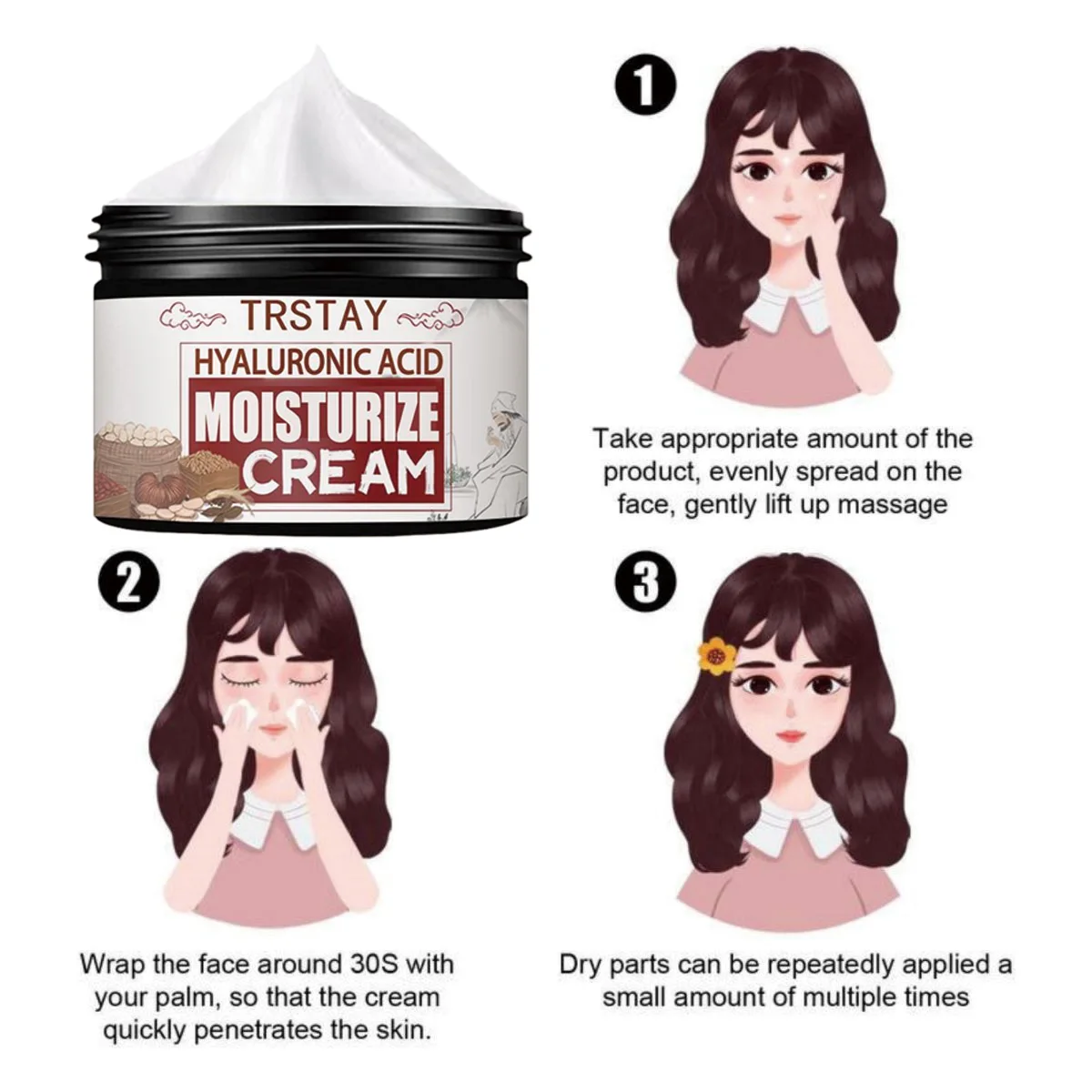 TRSTAY
HYALURONIC ACID
MOISTURIZE
CREAM

1

Take appropriate amount of the product, evenly spread on the face, gently lift up massage

2

Wrap the face around 30S with your palm, so that the cream quickly penetrates the skin.

3

Dry parts can be repeatedly applied a small amount of multiple times