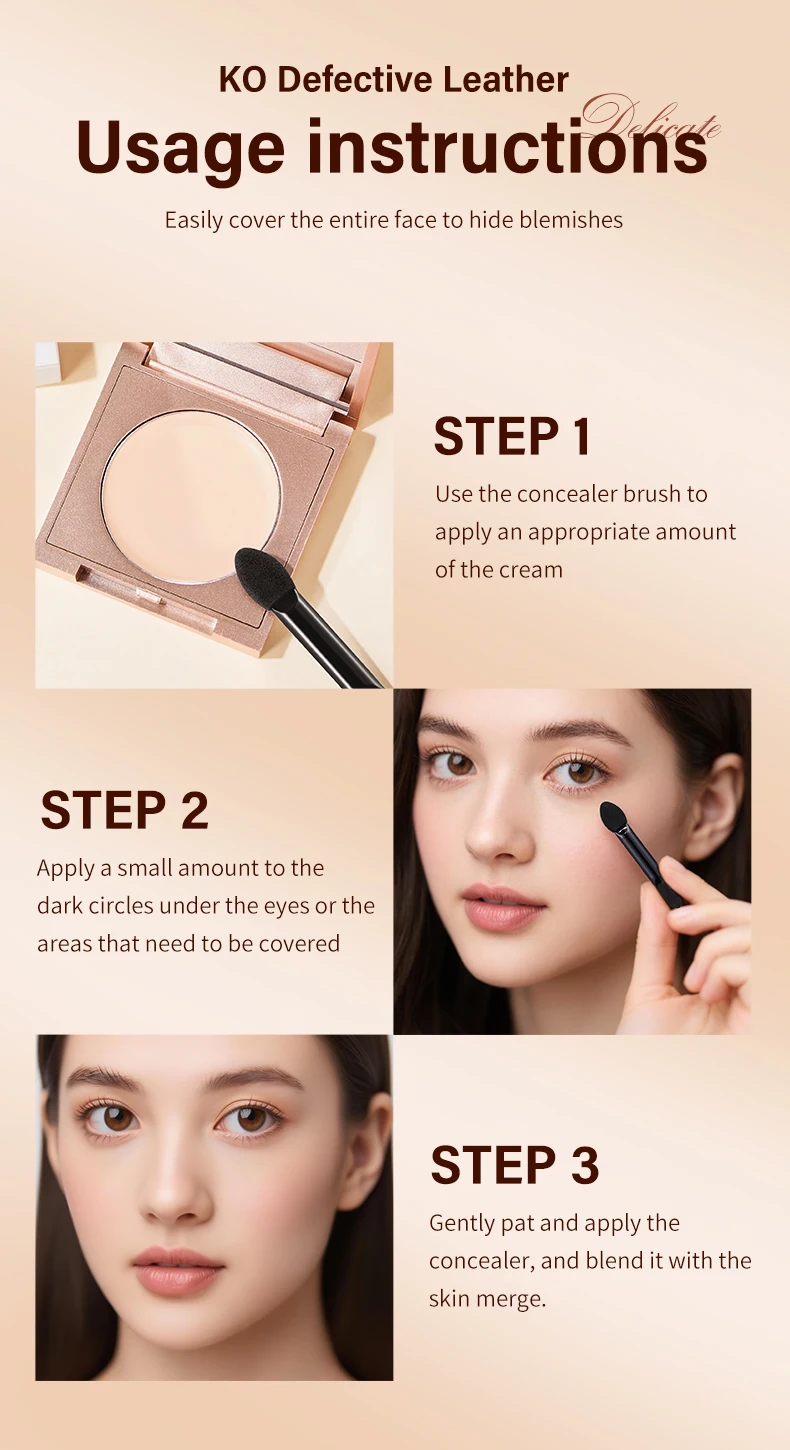 KO Defective Leather
Usage instructions
Delicate

Easily cover the entire face to hide blemishes

STEP 1
Use the concealer brush to apply an appropriate amount of the cream

STEP 2
Apply a small amount to the dark circles under the eyes or the areas that need to be covered

STEP 3
Gently pat and apply the concealer, and blend it with the skin merge.