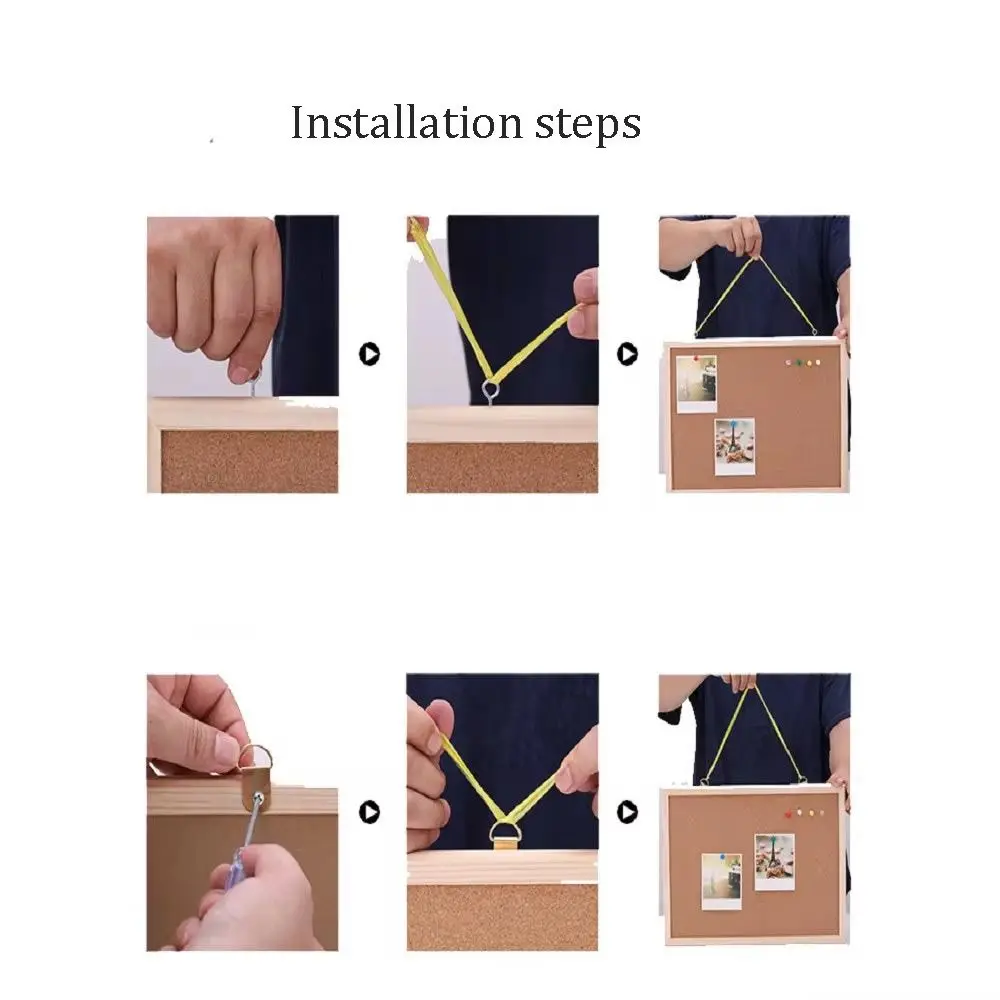 Installation steps