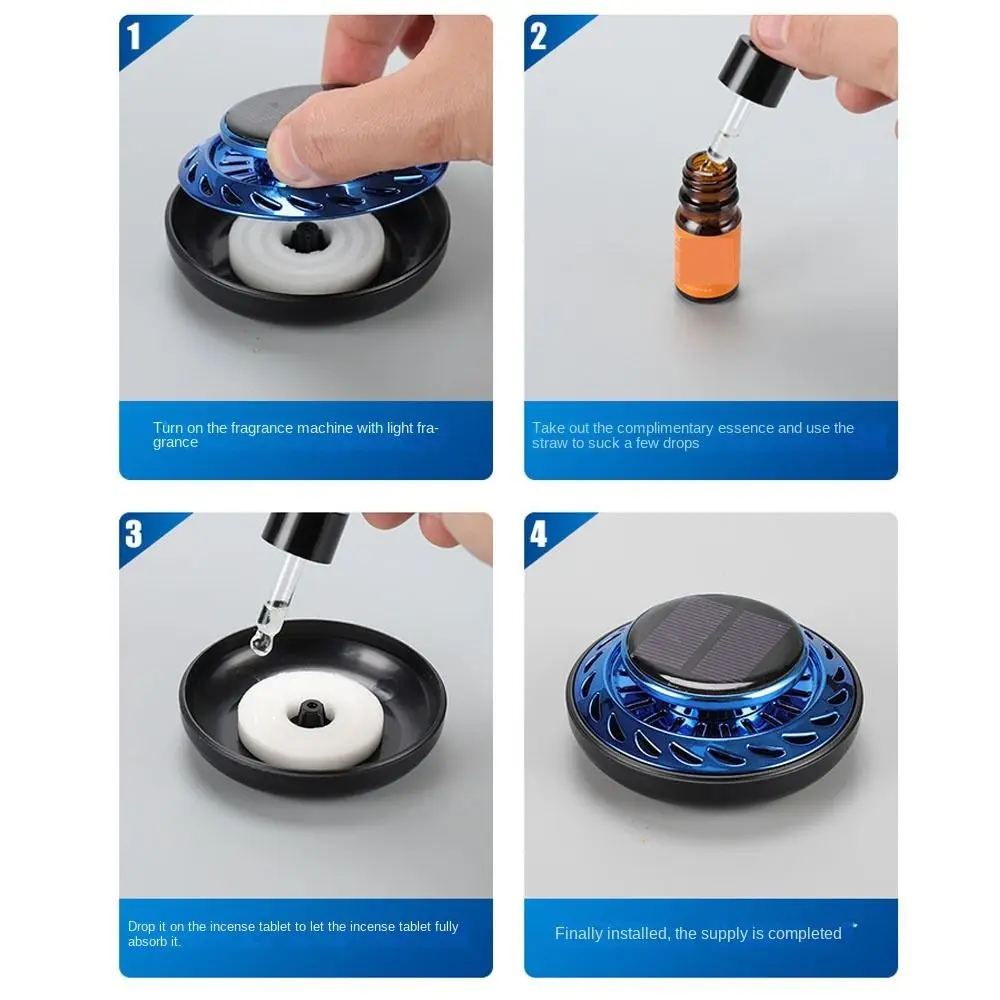 1

Turn on the fragrance machine with light fragrance

2

Take out the complimentary essence and use the straw to suck a few drops

3

Drop it on the incense tablet to let the incense tablet fully absorb it.

4

Finally installed, the supply is completed