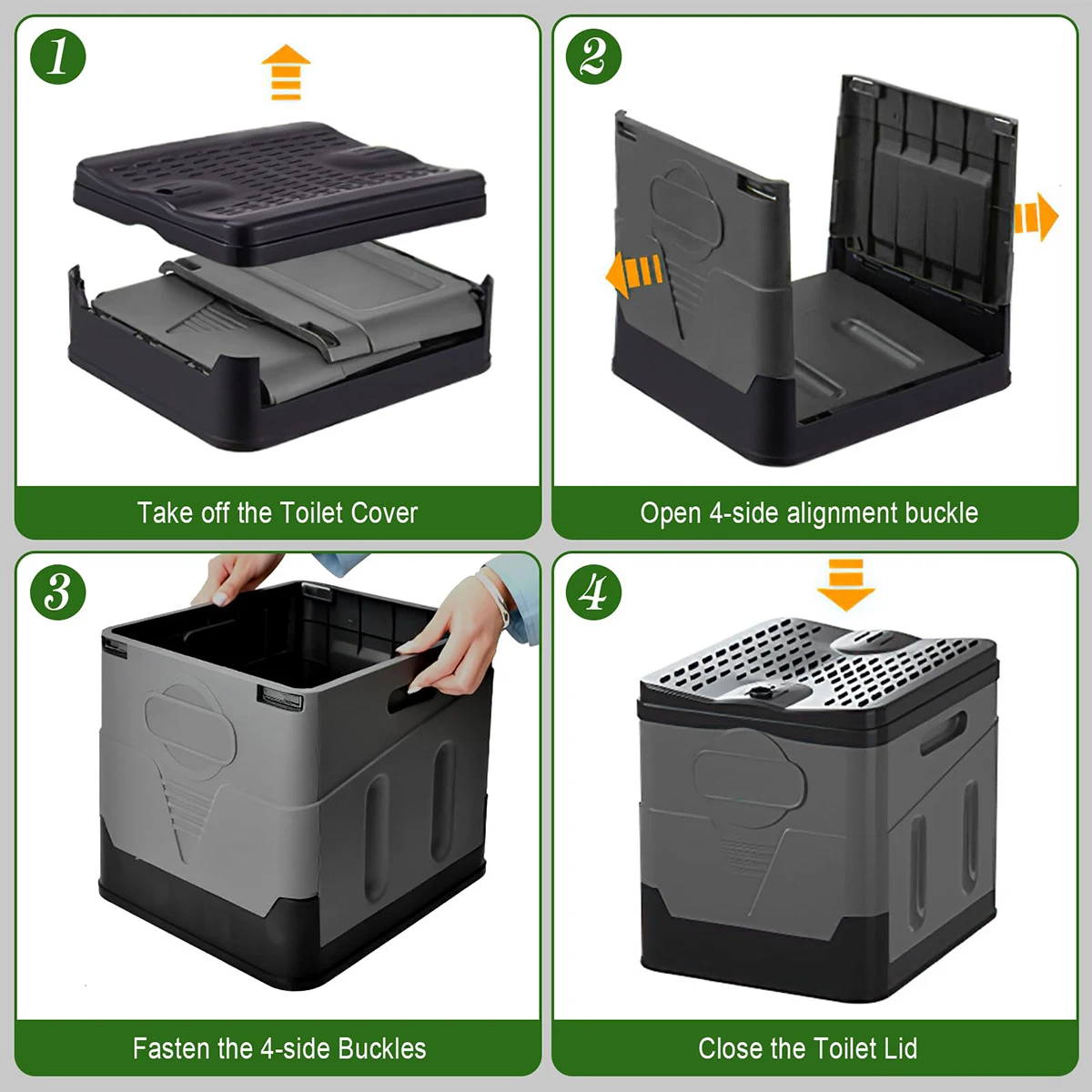 1
Take off the Toilet Cover

2
Open 4-side alignment buckle

3
Fasten the 4-side Buckles

4
Close the Toilet Lid