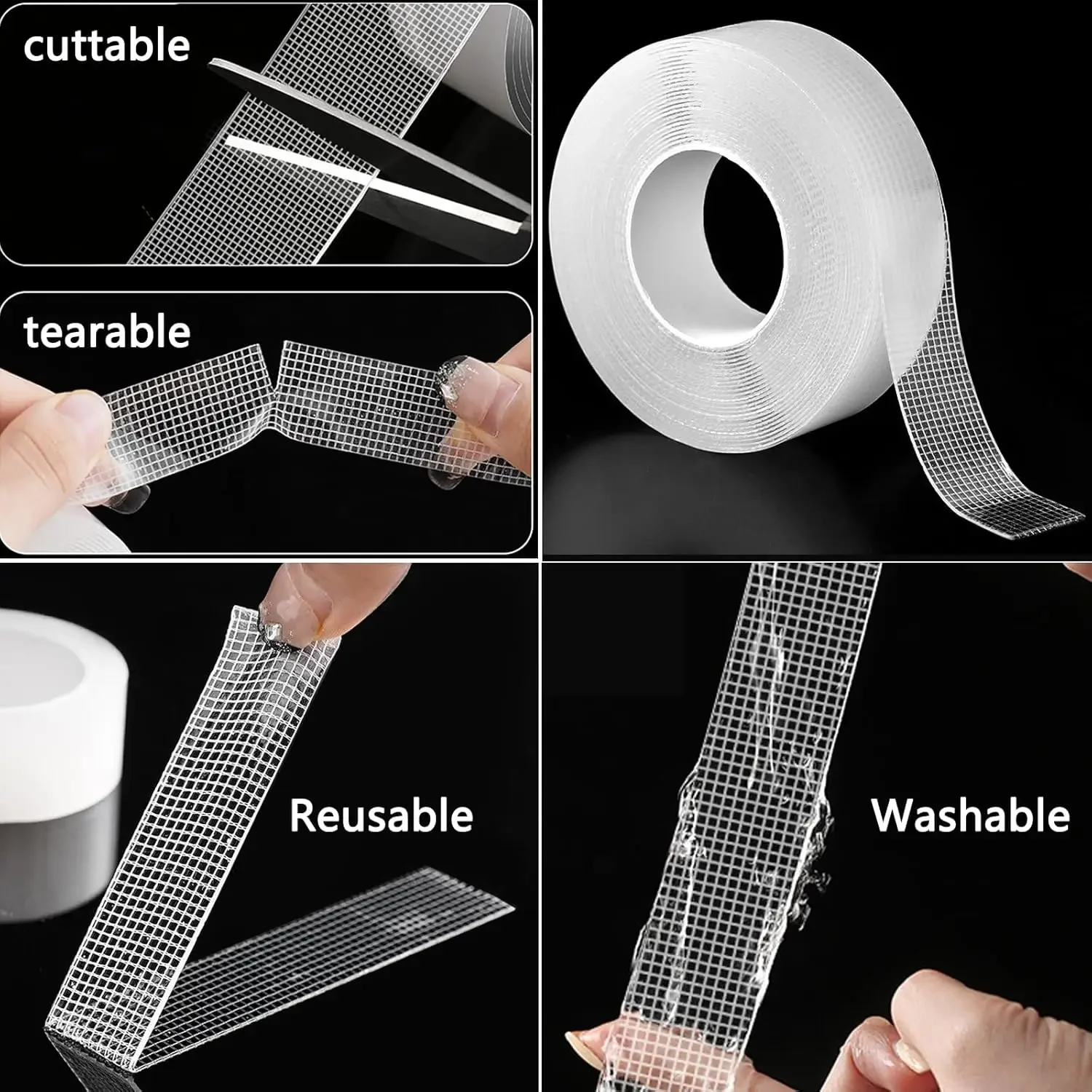 cuttable

tearable

Reusable

Washable