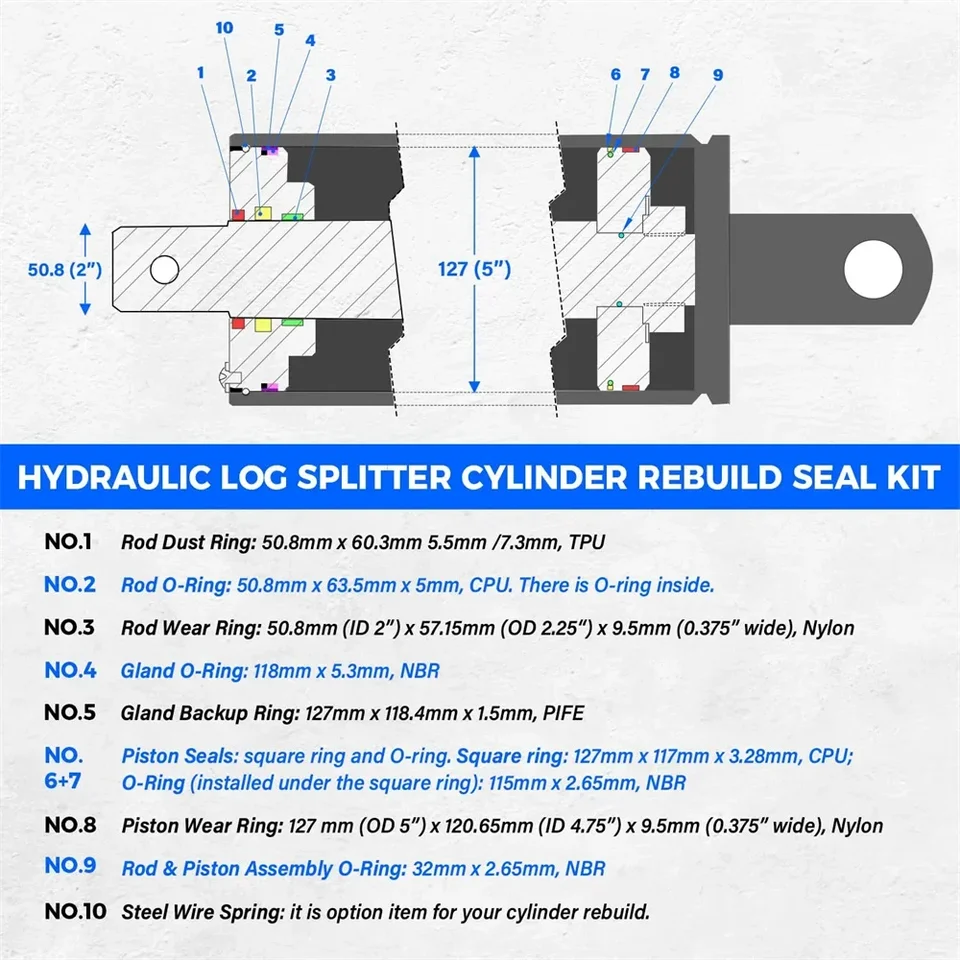 10 5 4
1 2 3
6 7 8 9

50.8 (2")

127 (5")

HYDRAULIC LOG SPLITTER CYLINDER REBUILD SEAL KIT

NO.1 Rod Dust Ring: 50.8mm x 60.3mm 5.5mm /7.3mm, TPU

NO.2 Rod O-Ring: 50.8mm x 63.5mm x 5mm, CPU. There is O-ring inside.

NO.3 Rod Wear Ring: 50.8mm (ID 2") x 57.15mm (OD 2.25") x 9.5mm (0.375" wide), Nylon

NO.4 Gland O-Ring: 118mm x 5.3mm, NBR

NO.5 Gland Backup Ring: 127mm x 118.4mm x 1.5mm, PIFE

NO. 6+7 Piston Seals: square ring and O-ring. Square ring: 127mm x 117mm x 3.28mm, CPU; O-Ring (installed under the square ring): 115mm x 2.65mm, NBR

NO.8 Piston Wear Ring: 127 mm (OD 5") x 120.65mm (ID 4.75") x 9.5mm (0.375" wide), Nylon

NO.9 Rod & Piston Assembly O-Ring: 32mm x 2.65mm, NBR

NO.10 Steel Wire Spring: it is option item for your cylinder rebuild.