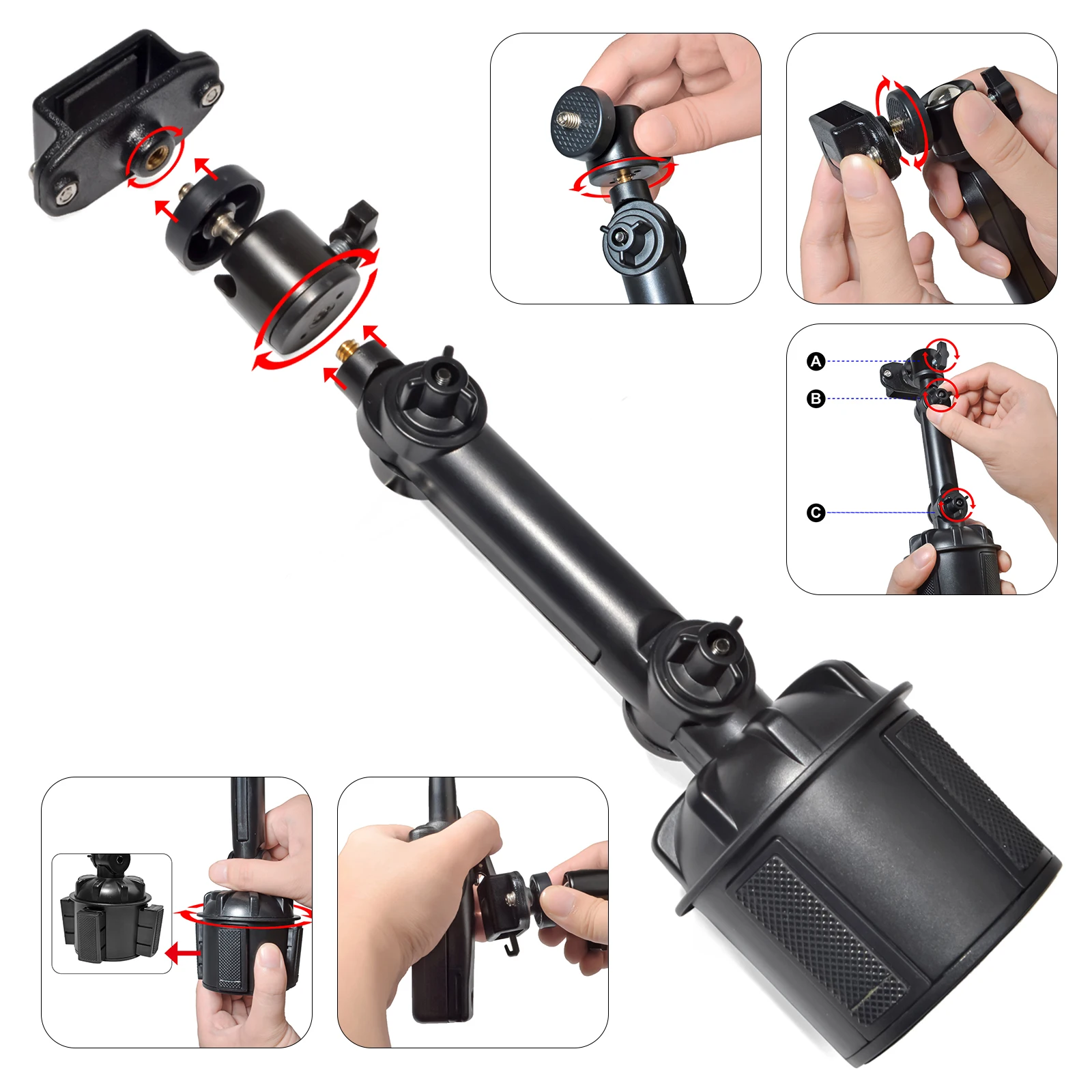 A
B
C