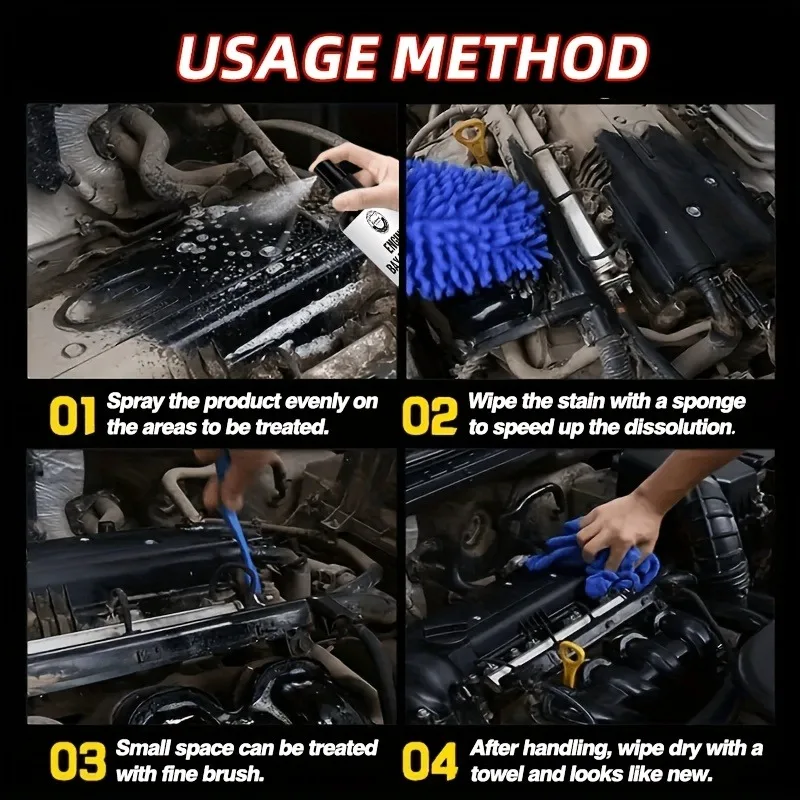 USAGE METHOD

01 Spray the product evenly on the areas to be treated.

02 Wipe the stain with a sponge to speed up the dissolution.

03 Small space can be treated with fine brush.

04 After handling, wipe dry with a towel and looks like new.