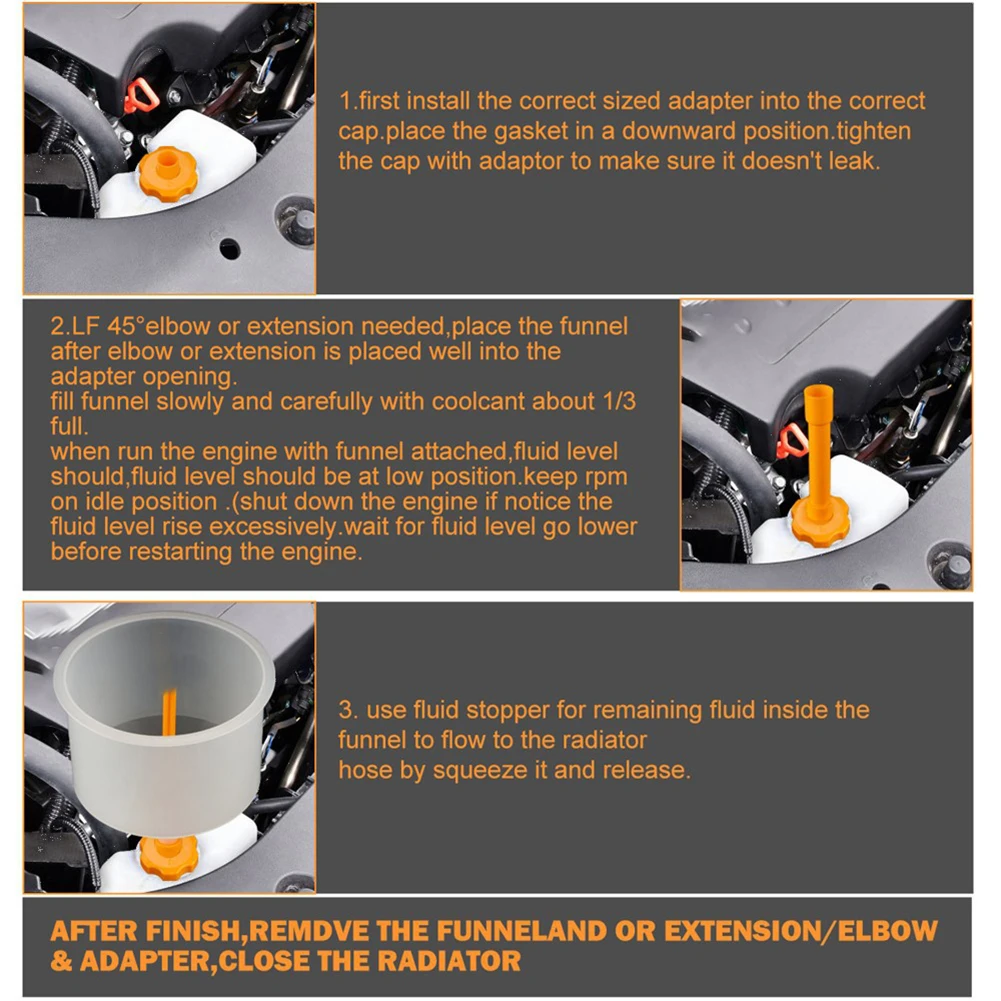 1.first install the correct sized adapter into the correct cap.place the gasket in a downward position.tighten the cap with adaptor to make sure it doesn't leak.

2.LF 45°elbow or extension needed,place the funnel after elbow or extension is placed well into the adapter opening.
fill funnel slowly and carefully with coolcant about 1/3 full.
when run the engine with funnel attached,fluid level should,fluid level should be at low position.keep rpm on idle position .(shut down the engine if notice the fluid level rise excessively.wait for fluid level go lower before restarting the engine.

3. use fluid stopper for remaining fluid inside the funnel to flow to the radiator
hose by squeeze it and release.

AFTER FINISH,REMDVE THE FUNNELAND OR EXTENSION/ELBOW & ADAPTER,CLOSE THE RADIATOR