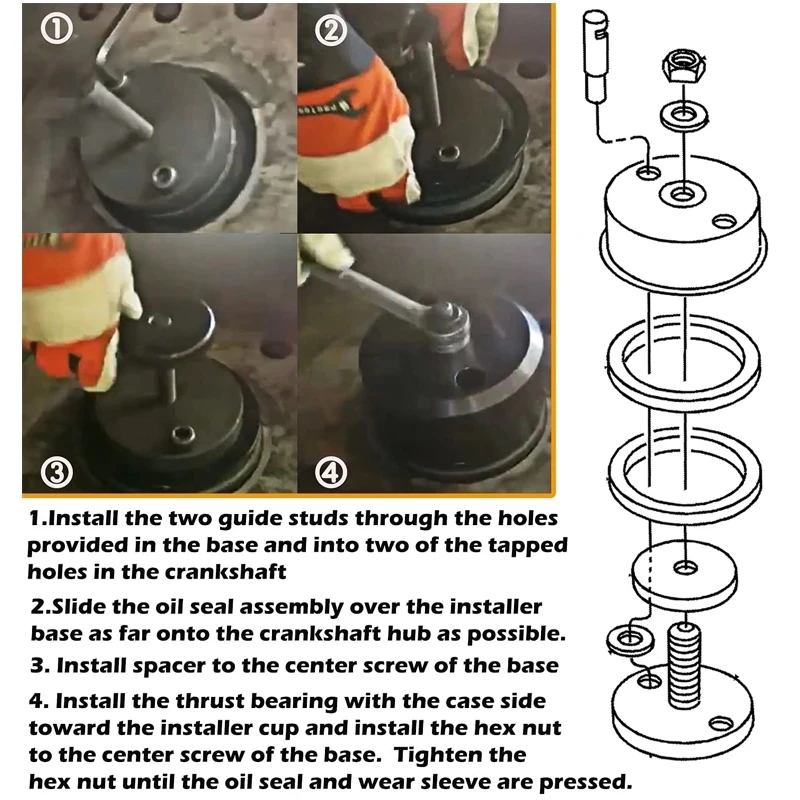 ①

②

③

④

1.Install the two guide studs through the holes provided in the base and into two of the tapped holes in the crankshaft

2.Slide the oil seal assembly over the installer base as far onto the crankshaft hub as possible.

3. Install spacer to the center screw of the base

4. Install the thrust bearing with the case side toward the installer cup and install the hex nut to the center screw of the base. Tighten the hex nut until the oil seal and wear sleeve are pressed.