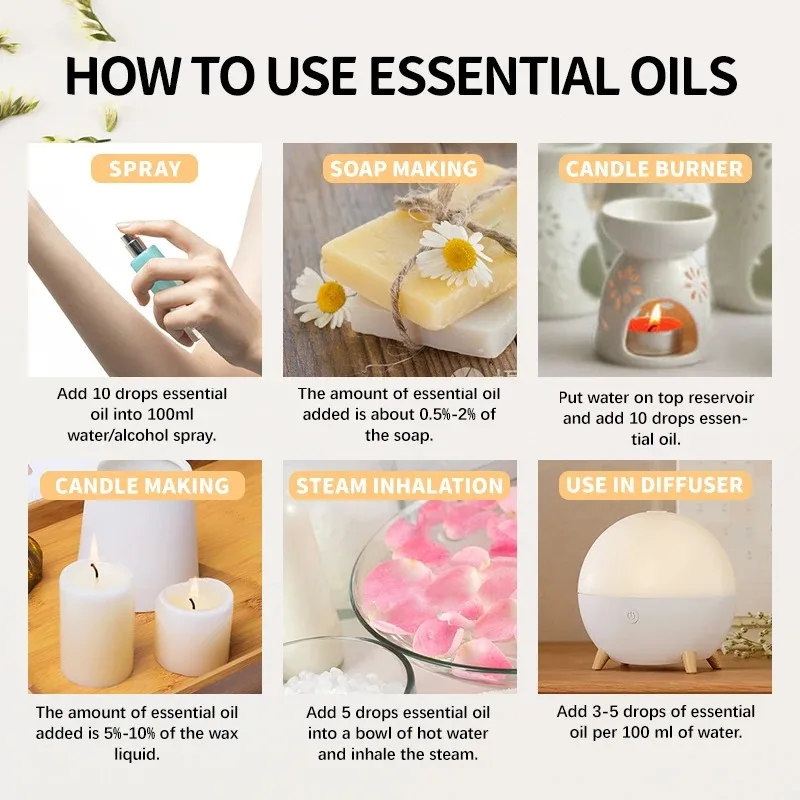 HOW TO USE ESSENTIAL OILS

SPRAY

Add 10 drops essential oil into 100ml water/alcohol spray.

SOAP MAKING

The amount of essential oil added is about 0.5%-2% of the soap.

CANDLE BURNER

Put water on top reservoir and add 10 drops essential oil.

CANDLE MAKING

The amount of essential oil added is 5%-10% of the wax liquid.

STEAM INHALATION

Add 5 drops essential oil into a bowl of hot water and inhale the steam.

USE IN DIFFUSER

Add 3-5 drops of essential oil per 100 ml of water.