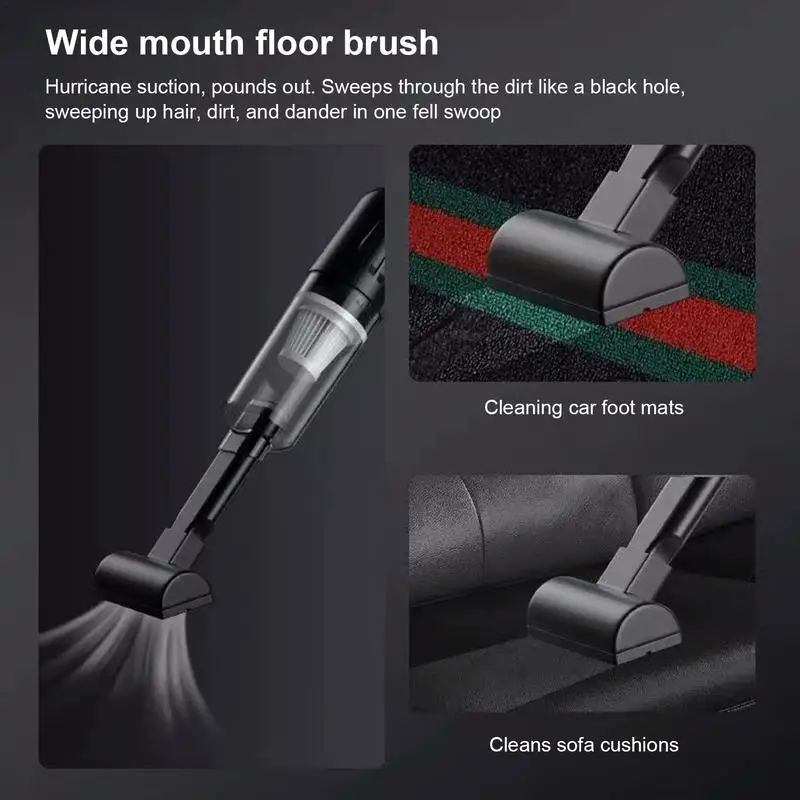 Wide mouth floor brush

Hurricane suction, pounds out. Sweeps through the dirt like a black hole, sweeping up hair, dirt, and dander in one fell swoop

Cleaning car foot mats

Cleans sofa cushions