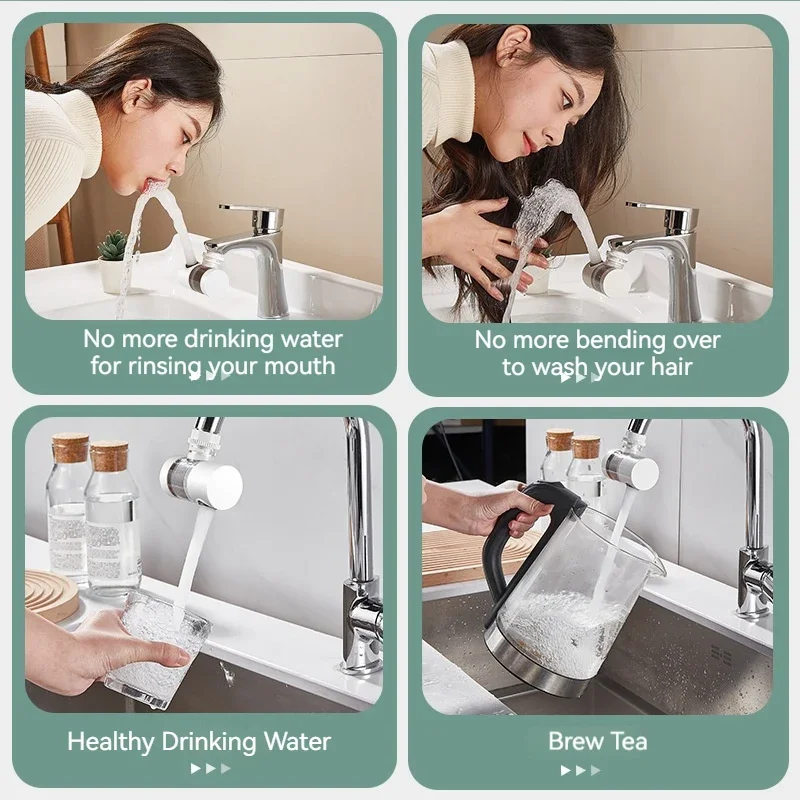 No more drinking water for rinsing your mouth

No more bending over to wash your hair

Healthy Drinking Water

Brew Tea