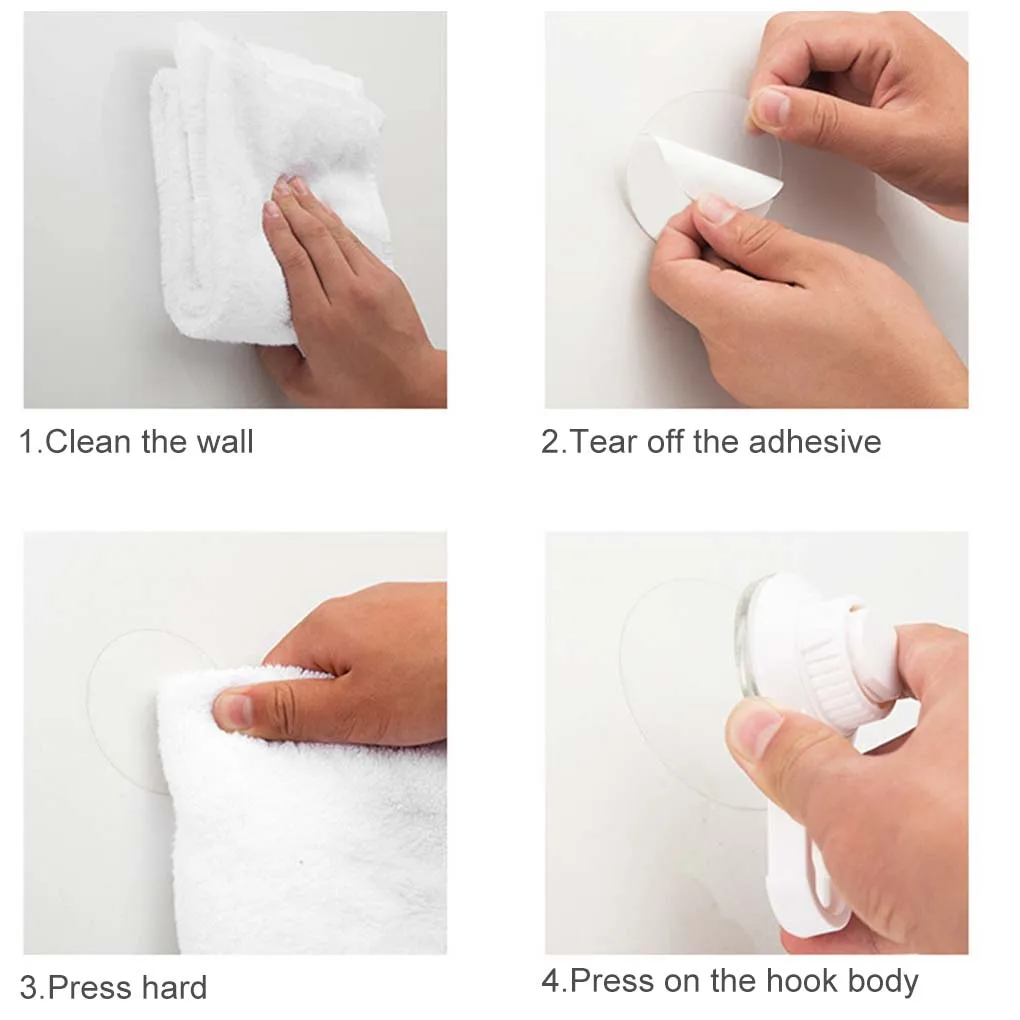 1.Clean the wall

2.Tear off the adhesive

3.Press hard

4.Press on the hook body