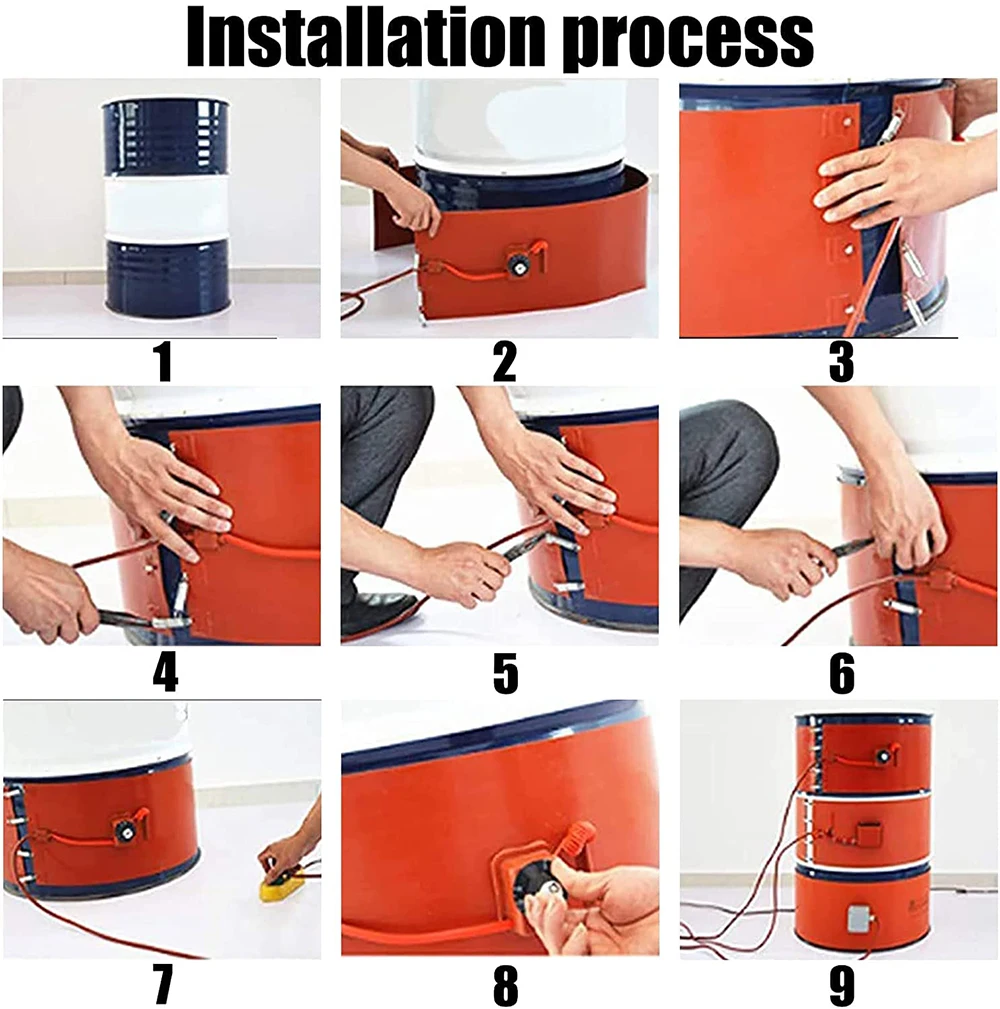 Installation process

1

2

3

4

5

6

7

8

9