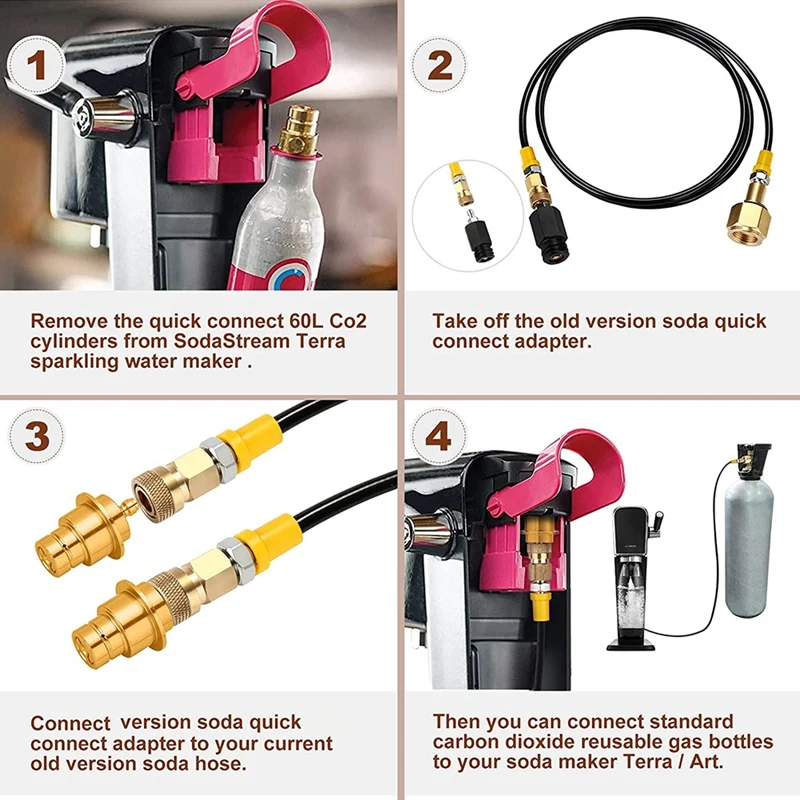 1

Remove the quick connect 60L Co2 cylinders from SodaStream Terra sparkling water maker .

2

Take off the old version soda quick connect adapter.

3

Connect version soda quick connect adapter to your current old version soda hose.

4

Then you can connect standard carbon dioxide reusable gas bottles to your soda maker Terra / Art.