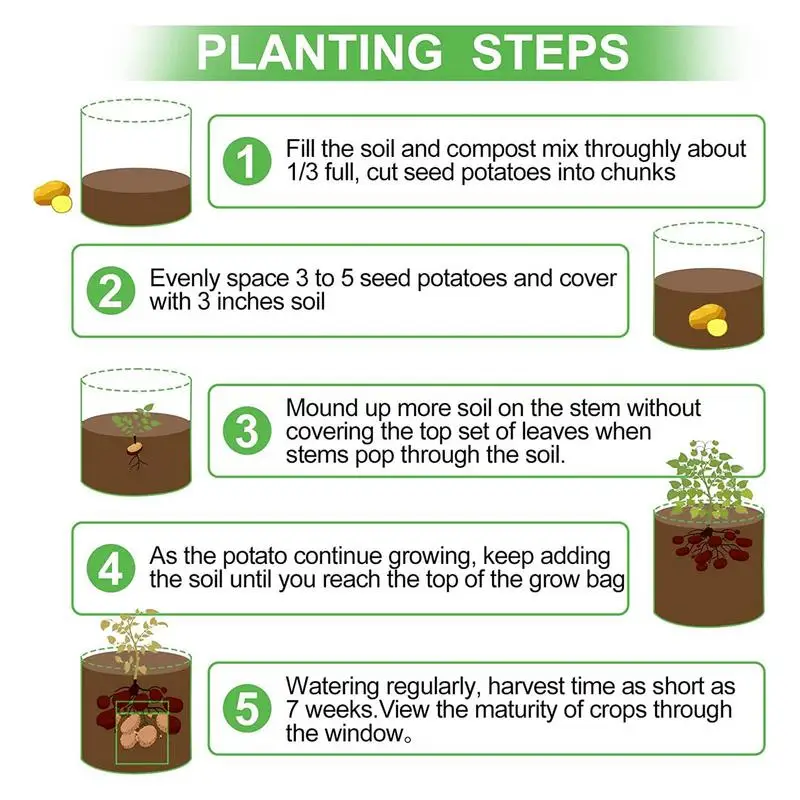 PLANTING STEPS

1 Fill the soil and compost mix throughly about 1/3 full, cut seed potatoes into chunks

2 Evenly space 3 to 5 seed potatoes and cover with 3 inches soil

3 Mound up more soil on the stem without covering the top set of leaves when stems pop through the soil.

4 As the potato continue growing, keep adding the soil until you reach the top of the grow bag

5 Watering regularly, harvest time as short as 7 weeks.View the maturity of crops through the window。