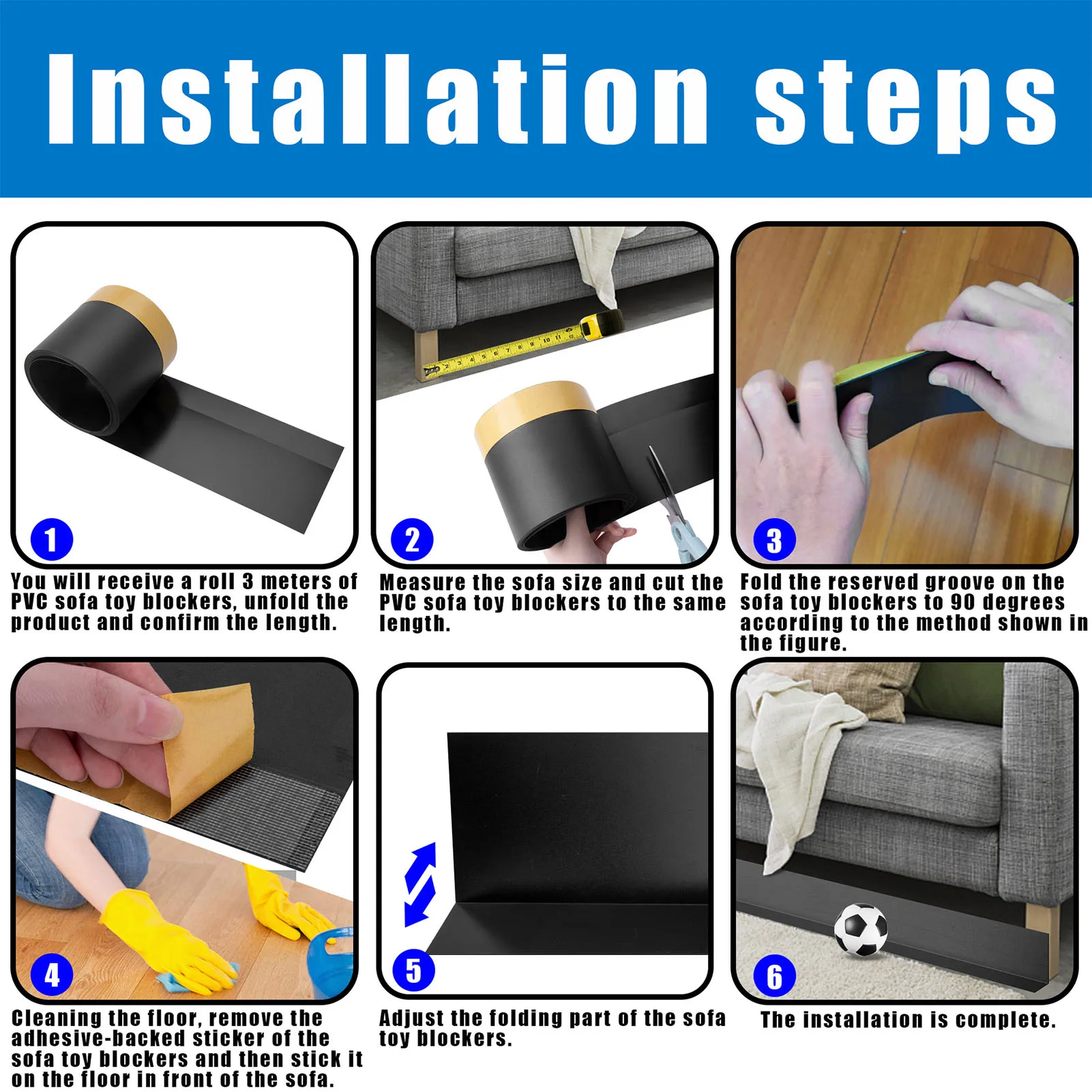 Installation steps

1
You will receive a roll 3 meters of PVC sofa toy blockers, unfold the product and confirm the length.

2
Measure the sofa size and cut the PVC sofa toy blockers to the same length.

3
Fold the reserved groove on the sofa toy blockers to 90 degrees according to the method shown in the figure.

4
Cleaning the floor, remove the adhesive-backed sticker of the sofa toy blockers and then stick it on the floor in front of the sofa.

5
Adjust the folding part of the sofa toy blockers.

6
The installation is complete.