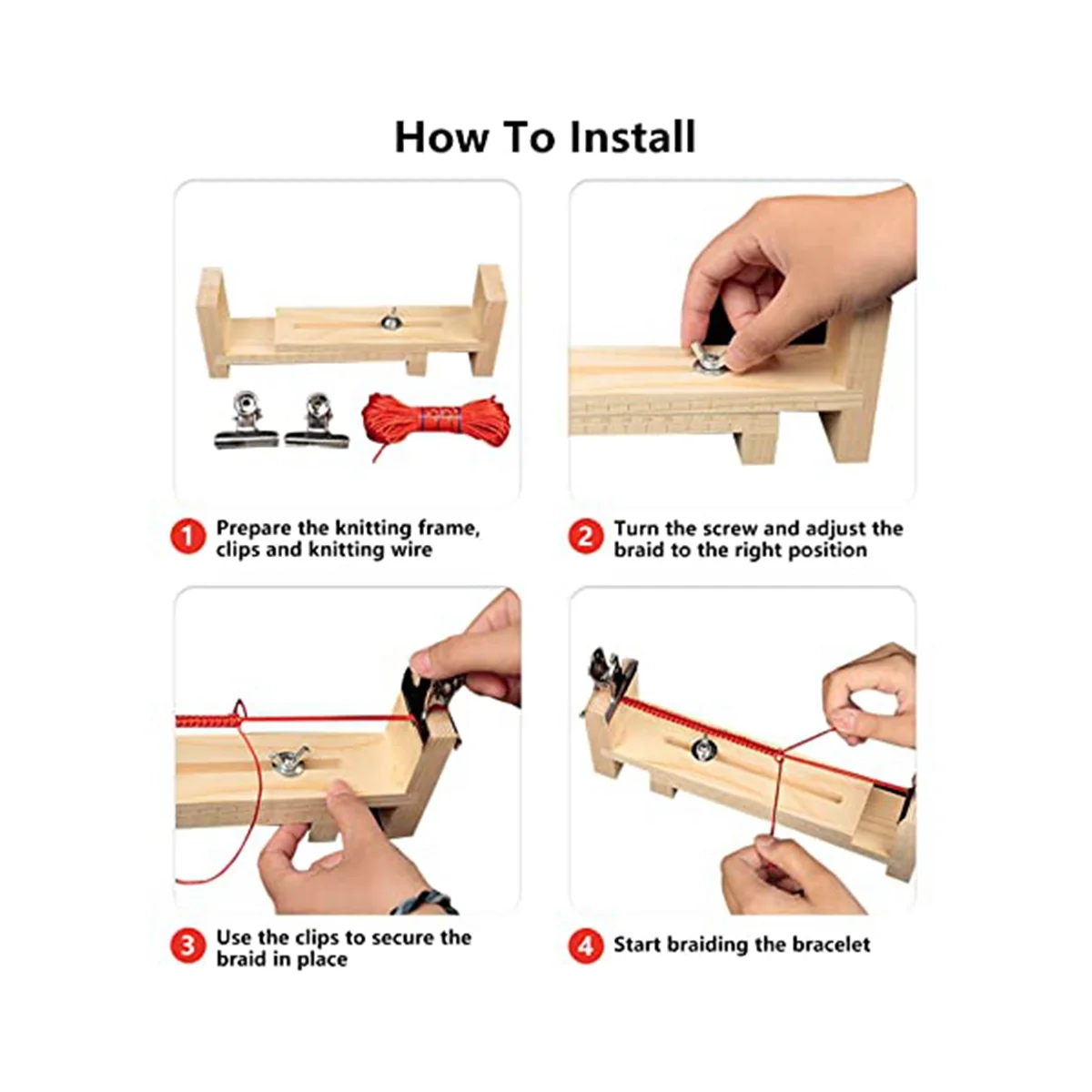 How To Install

1 Prepare the knitting frame, clips and knitting wire

2 Turn the screw and adjust the braid to the right position

3 Use the clips to secure the braid in place

4 Start braiding the bracelet