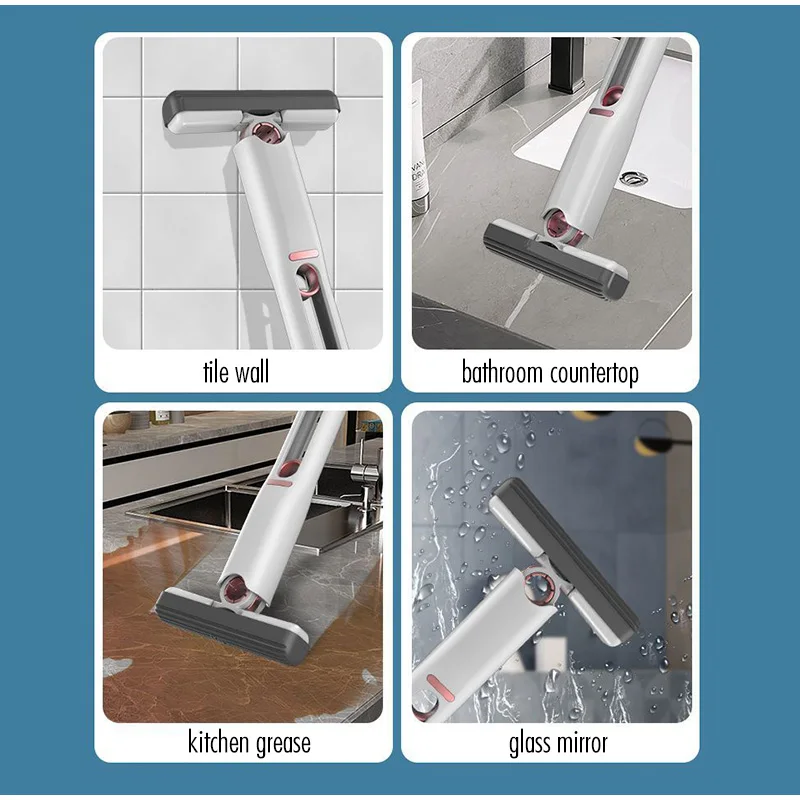 tile wall

bathroom countertop

kitchen grease

glass mirror