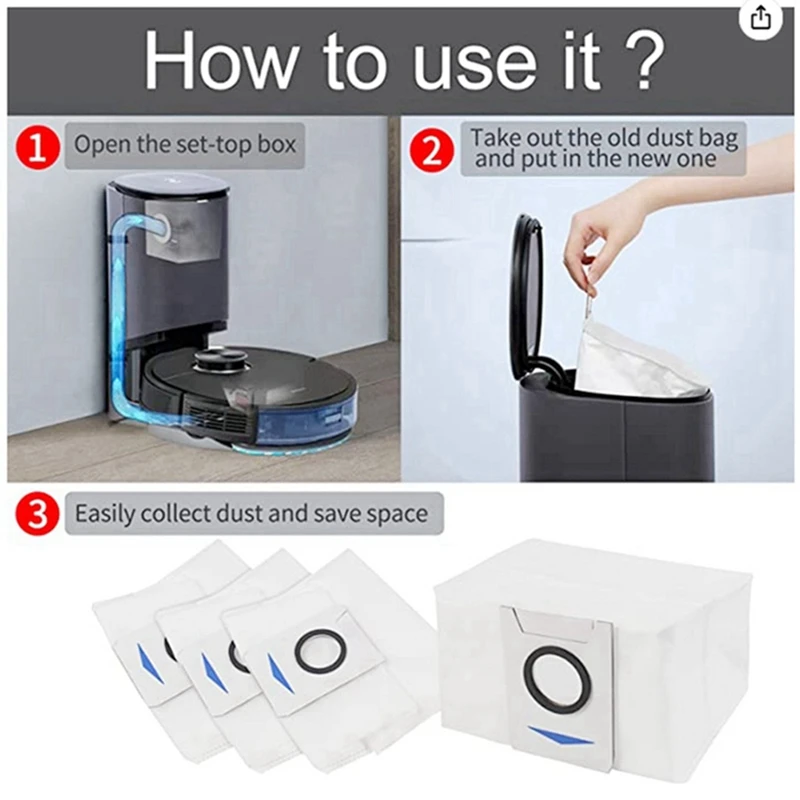 How to use it ?

1 Open the set-top box

2 Take out the old dust bag and put in the new one

3 Easily collect dust and save space