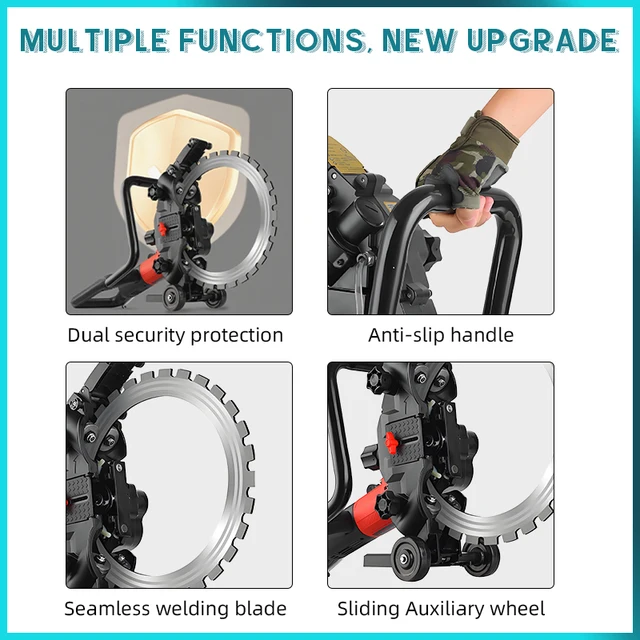 MULTIPLE FUNCTIONS, NEW UPGRADE

Dual security protection

Anti-slip handle

Seamless welding blade

Sliding Auxiliary wheel