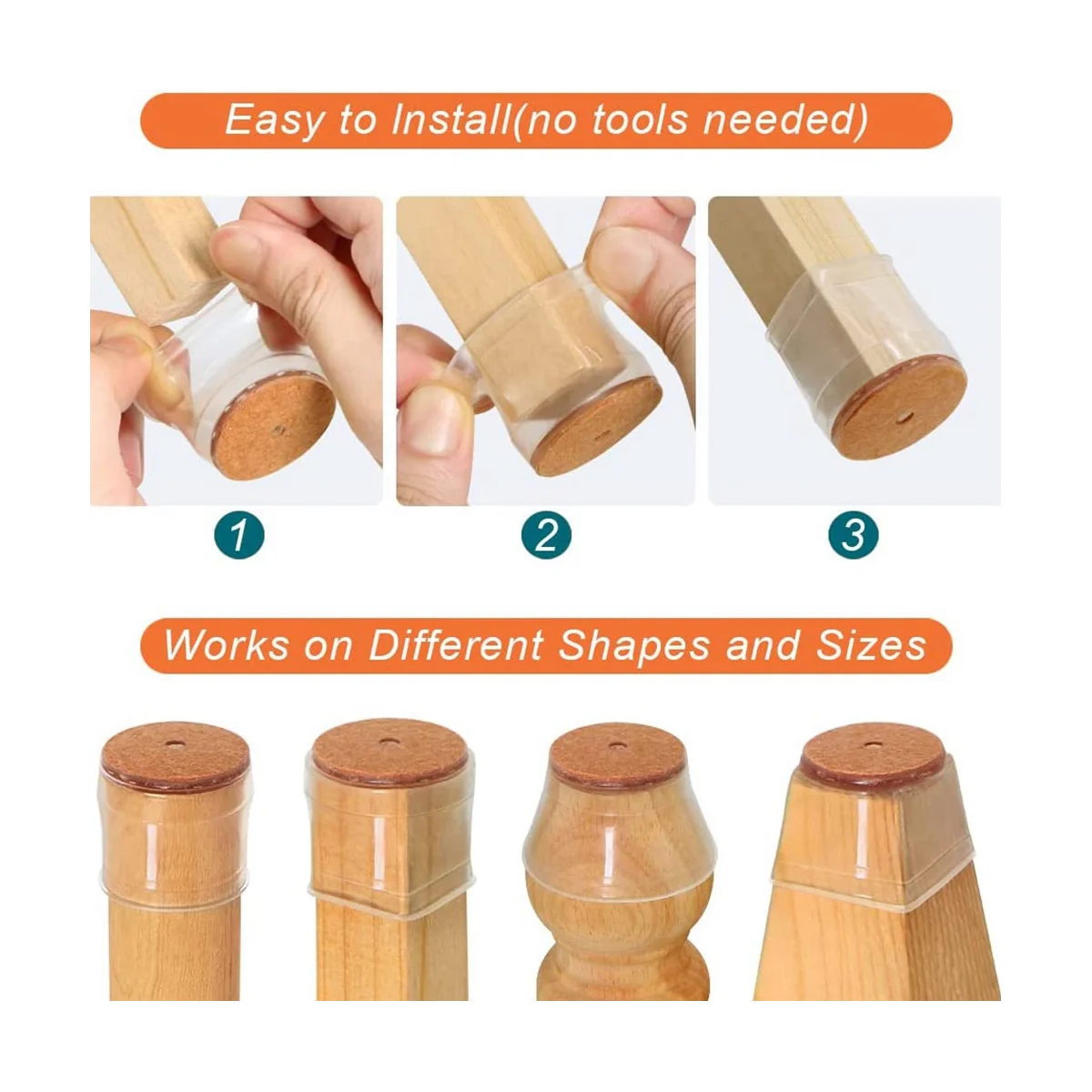 Easy to Install(no tools needed)

1

2

3

Works on Different Shapes and Sizes