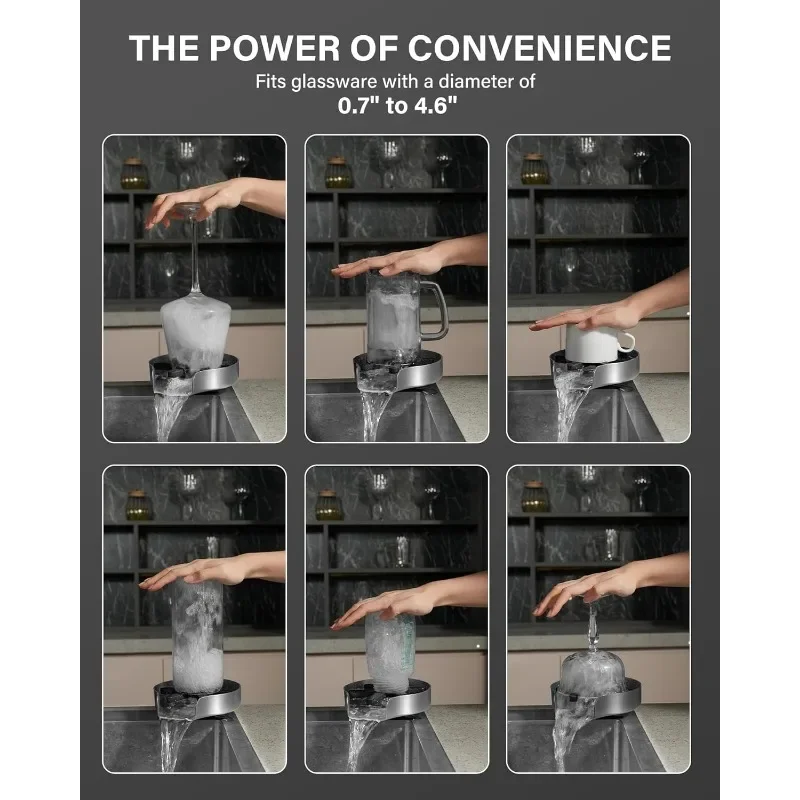 THE POWER OF CONVENIENCE
Fits glassware with a diameter of
0.7" to 4.6"