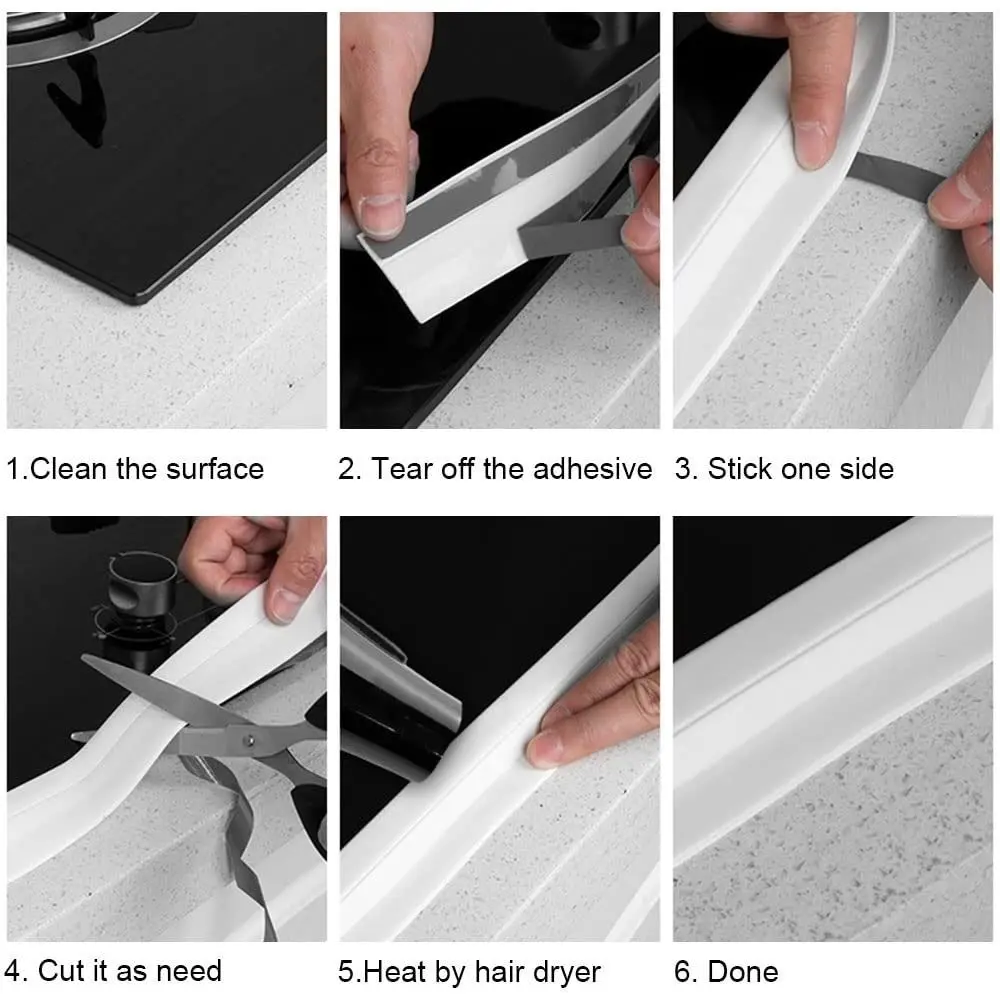 1.Clean the surface

2. Tear off the adhesive

3. Stick one side

4. Cut it as need

5.Heat by hair dryer

6. Done