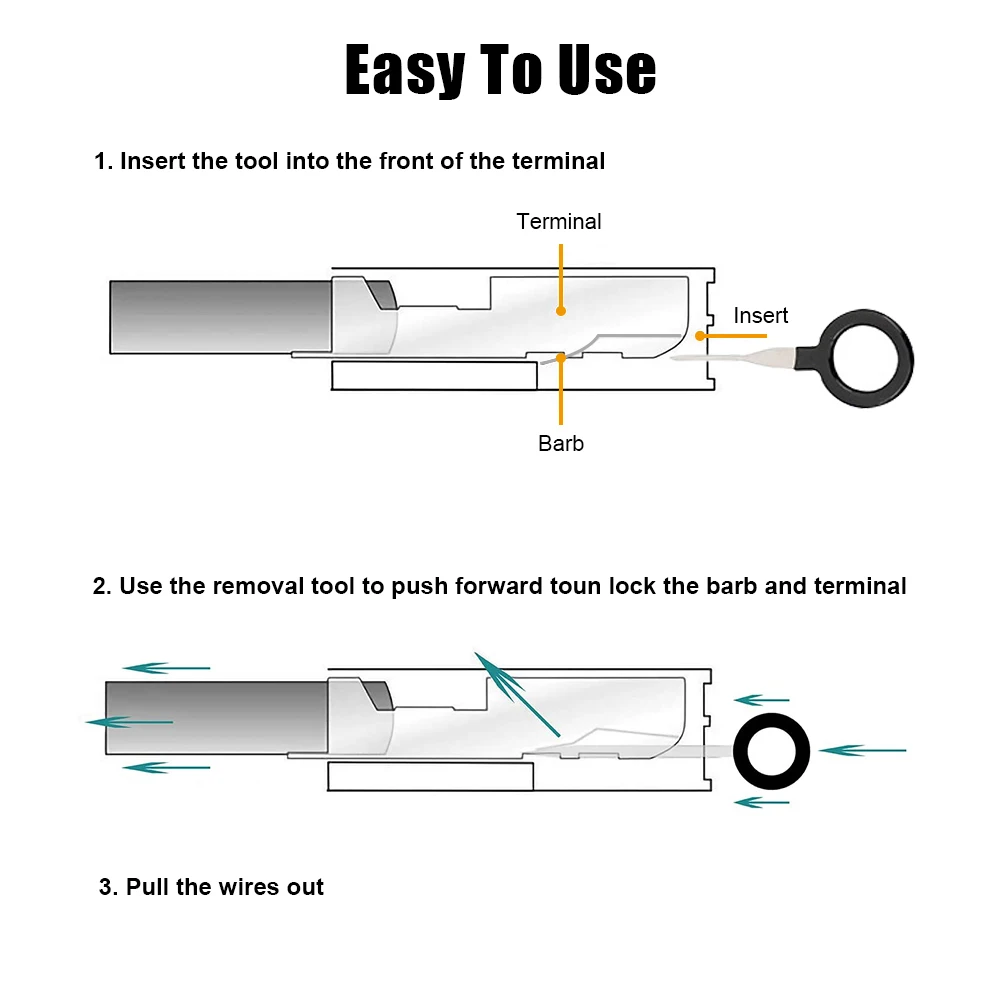 Easy To Use

1. Insert the tool into the front of the terminal

Terminal

Insert

Barb

2. Use the removal tool to push forward toun lock the barb and terminal

3. Pull the wires out