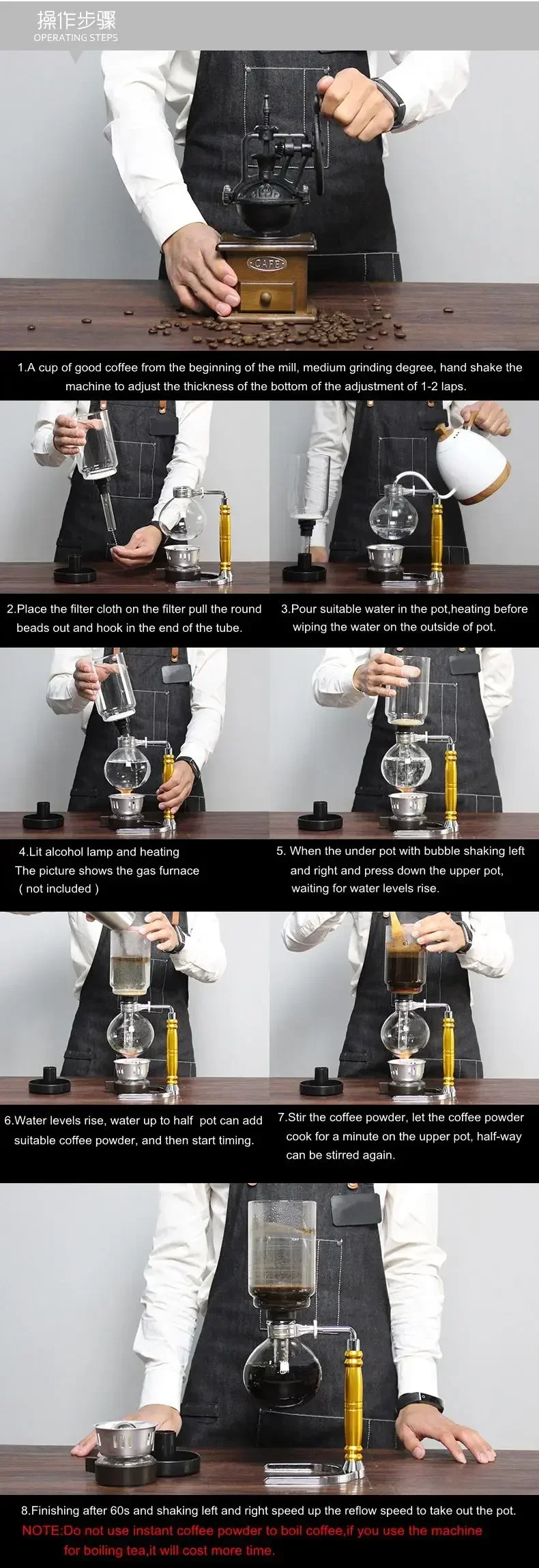 操作步骤
OPERATING STEPS

CAFE

1.A cup of good coffee from the beginning of the mill, medium grinding degree, hand shake the machine to adjust the thickness of the bottom of the adjustment of 1-2 laps.

2.Place the filter cloth on the filter pull the round beads out and hook in the end of the tube.

3.Pour suitable water in the pot,heating before wiping the water on the outside of pot.

4.Lit alcohol lamp and heating
The picture shows the gas furnace
( not included )

5. When the under pot with bubble shaking left and right and press down the upper pot, waiting for water levels rise.

6.Water levels rise, water up to half pot can add suitable coffee powder, and then start timing.

7.Stir the coffee powder, let the coffee powder cook for a minute on the upper pot, half-way can be stirred again.

8.Finishing after 60s and shaking left and right speed up the reflow speed to take out the pot.
NOTE:Do not use instant coffee powder to boil coffee,if you use the machine for boiling tea,it will cost more time.