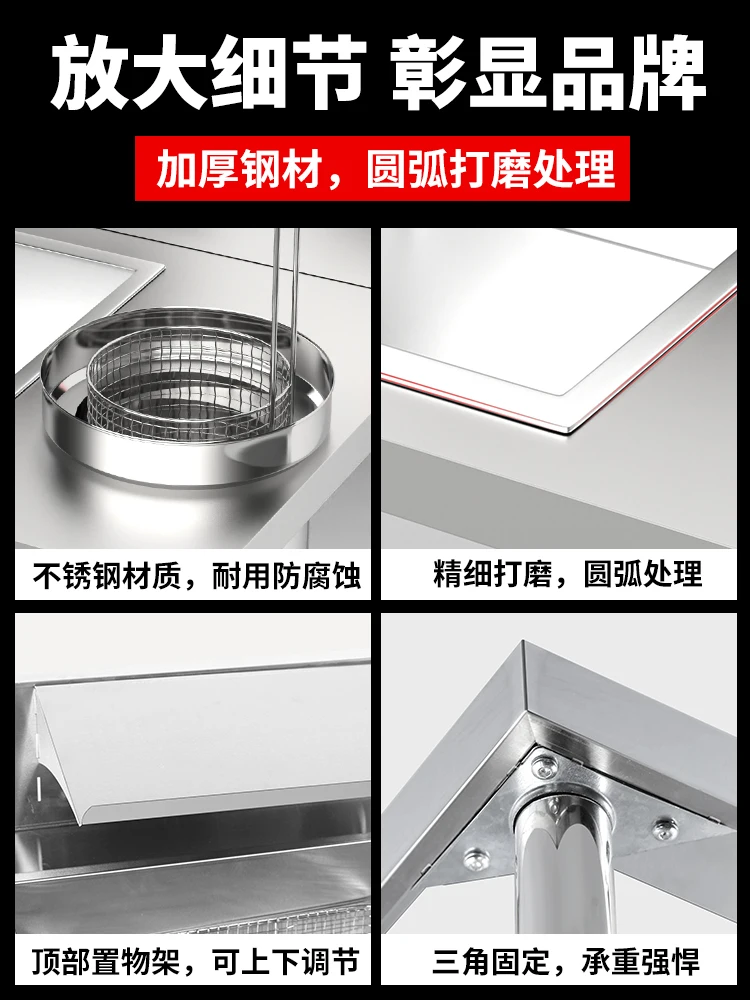 放大细节 彰显品牌

加厚钢材，圆弧打磨处理

不锈钢材质，耐用防腐蚀

精细打磨，圆弧处理

顶部置物架，可上下调节

三角固定，承重强悍