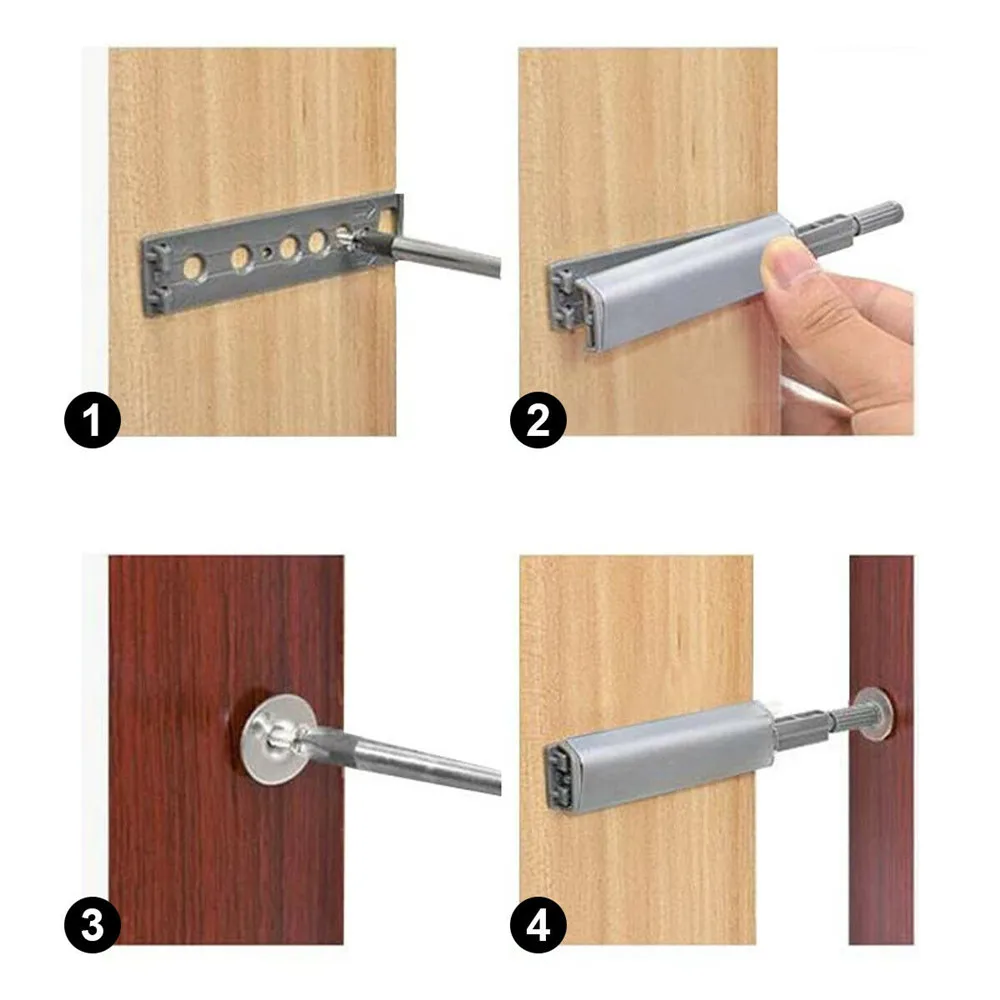 1
2
3
4