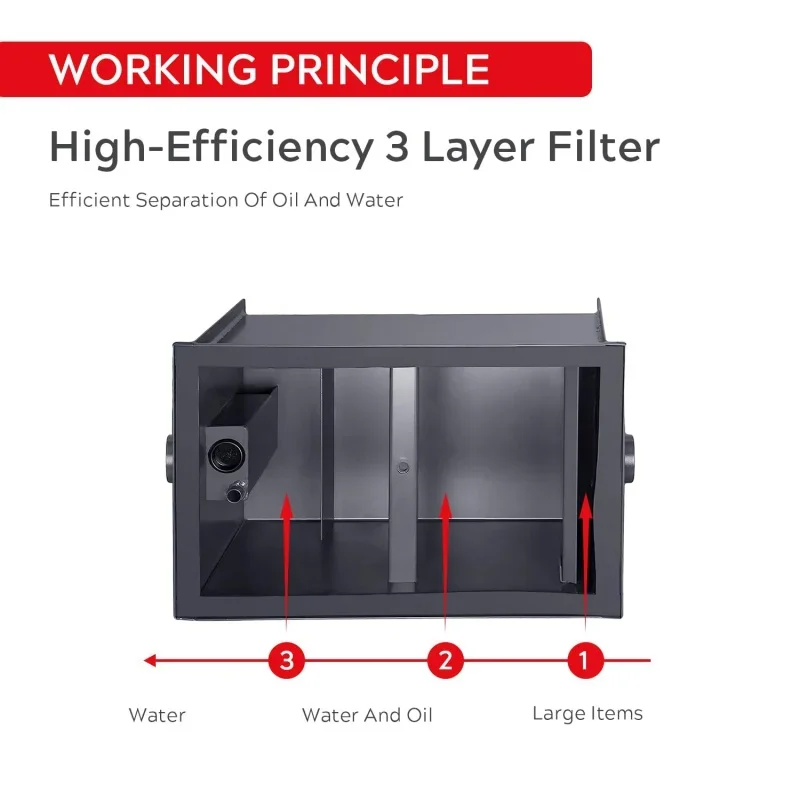 WORKING PRINCIPLE

High-Efficiency 3 Layer Filter

Efficient Separation Of Oil And Water

3
2
1

Water
Water And Oil
Large Items