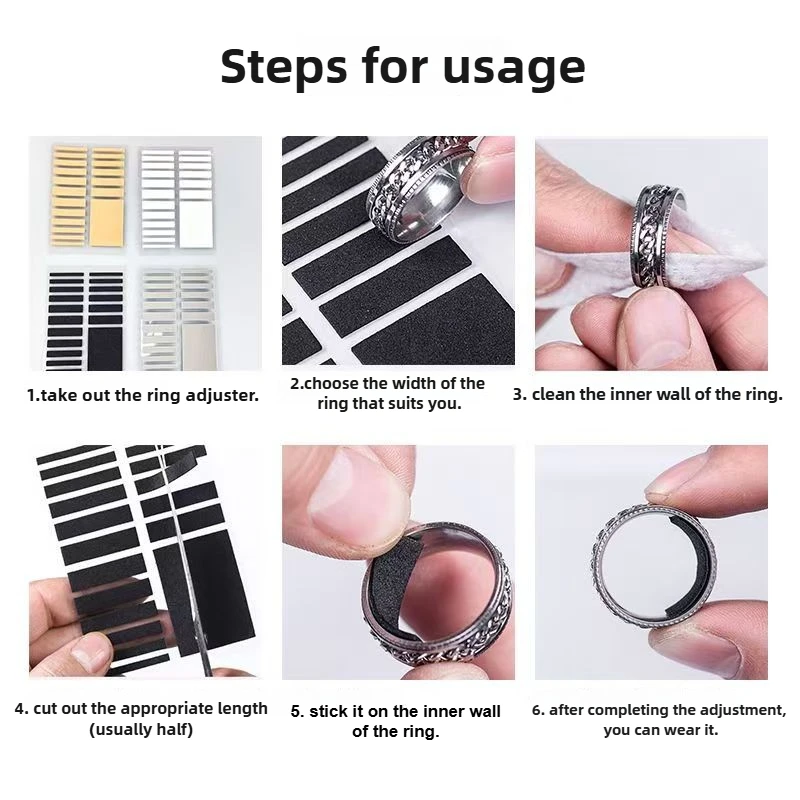 Steps for usage

1.take out the ring adjuster.

2.choose the width of the ring that suits you.

3. clean the inner wall of the ring.

4. cut out the appropriate length (usually half)

5. stick it on the inner wall of the ring.

6. after completing the adjustment, you can wear it.