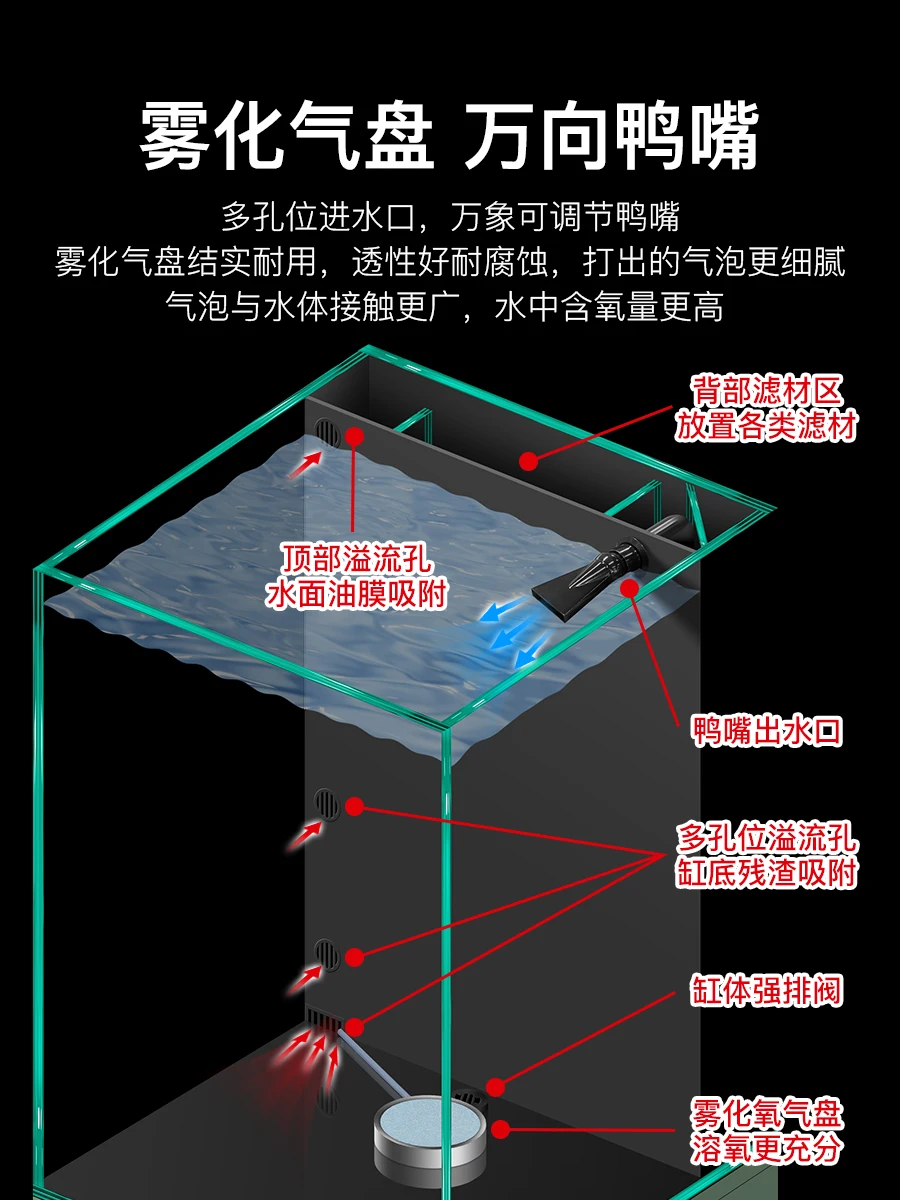 雾化气盘 万向鸭嘴

多孔位进水口，万象可调节鸭嘴
雾化气盘结实耐用，透性好耐腐蚀，打出的气泡更细腻
气泡与水体接触更广，水中含氧量更高

背部滤材区
放置各类滤材

顶部溢流孔
水面油膜吸附

鸭嘴出水口

多孔位溢流孔
缸底残渣吸附

缸体强排阀

雾化氧气盘
溶氧更充分